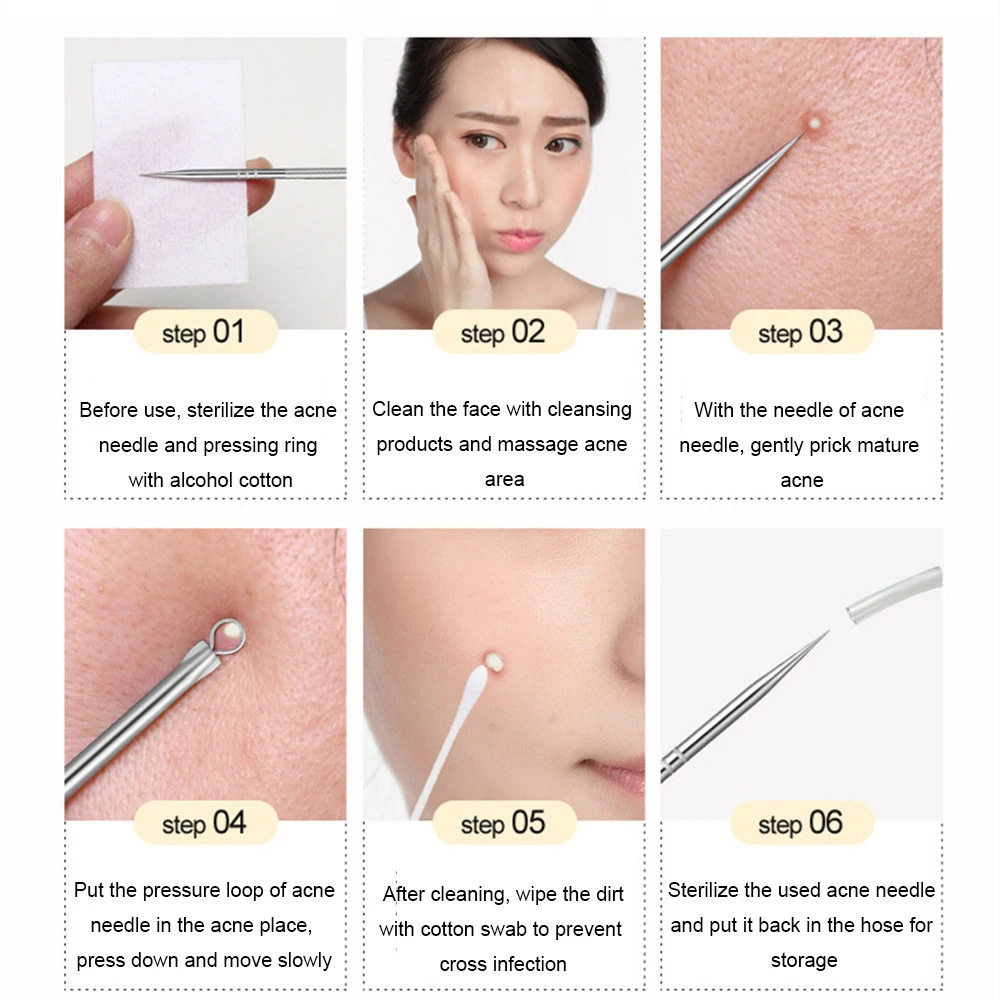 step 01

Before use, sterilize the acne needle and pressing ring with alcohol cotton

step 02

Clean the face with cleansing products and massage acne area

step 03

With the needle of acne needle, gently prick mature acne

step 04

Put the pressure loop of acne needle in the acne place, press down and move slowly

step 05

After cleaning, wipe the dirt with cotton swab to prevent cross infection

step 06

Sterilize the used acne needle and put it back in the hose for storage