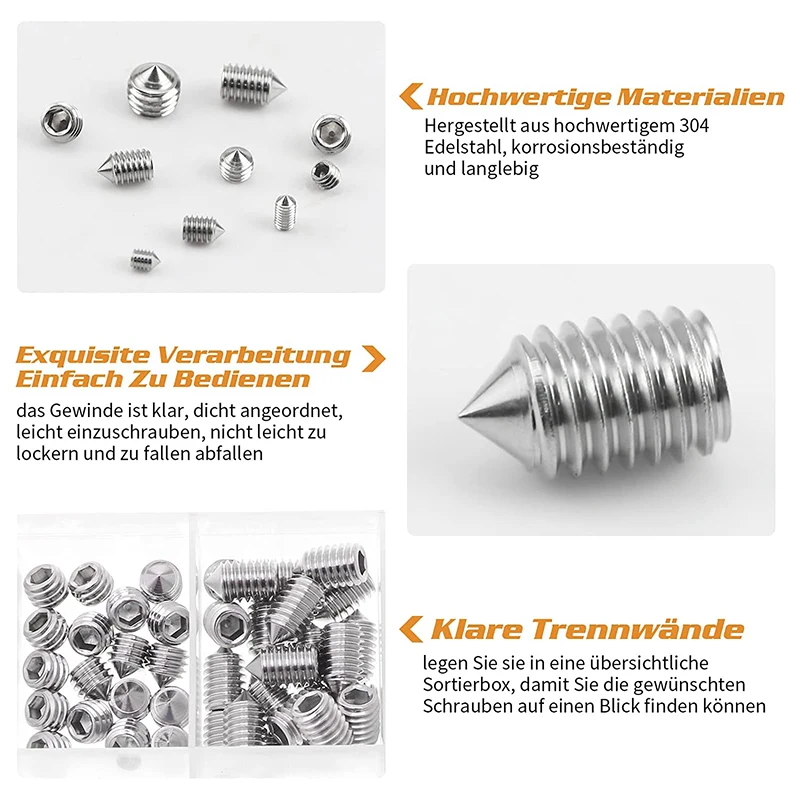 Hochwertige Materialien
Hergestellt aus hochwertigem 304 Edelstahl, korrosionsbeständig und langlebig

Exquisite Verarbeitung
Einfach Zu Bedienen
das Gewinde ist klar, dicht angeordnet, leicht einzuschrauben, nicht leicht zu lockern und zu fallen abfallen

Klare Trennwände
legen Sie sie in eine übersichtliche Sortierbox, damit Sie die gewünschten Schrauben auf einen Blick finden können