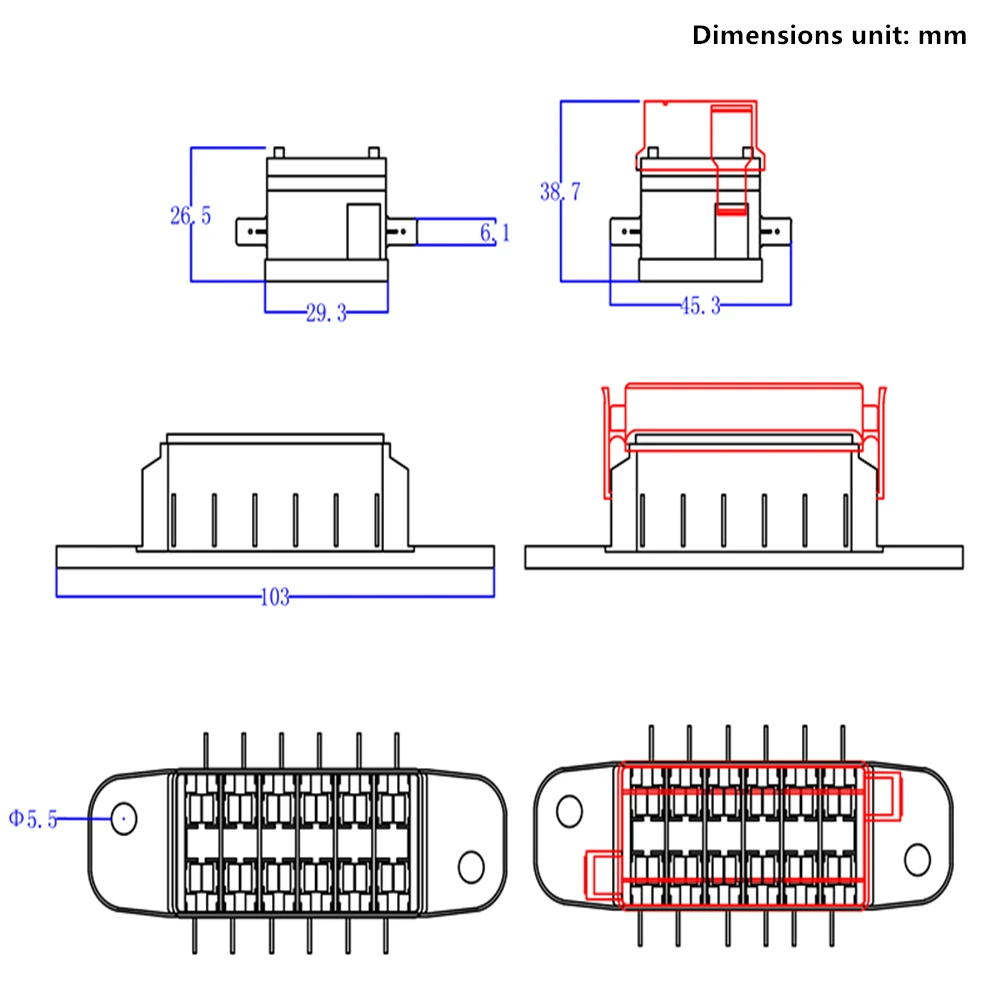 Dimensions unit: mm

26.5

6.1

29.3

38.7

45.3

103

Φ5.5