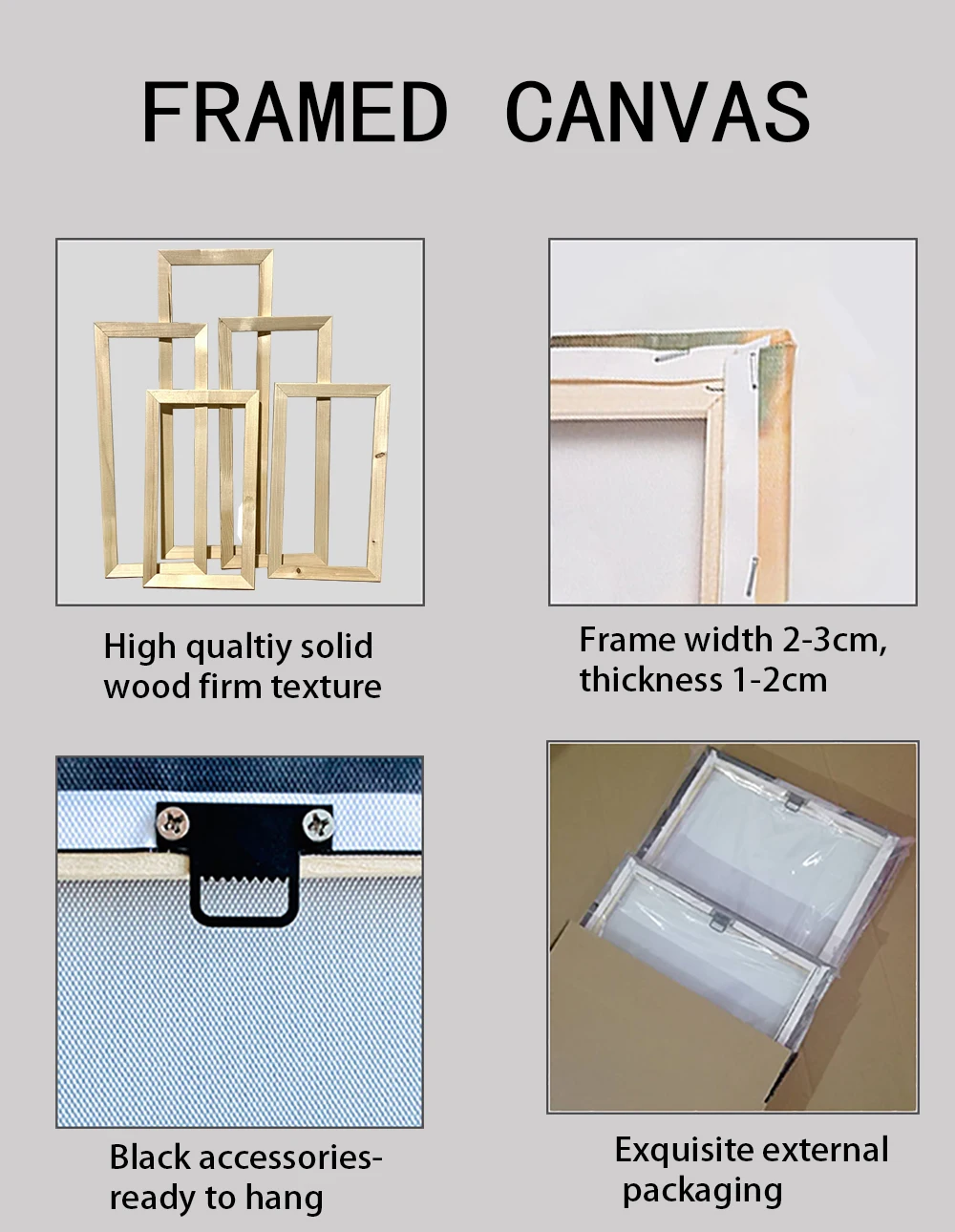 FRAMED CANVAS

High qualtiy solid wood firm texture

Frame width 2-3cm, thickness 1-2cm

Black accessories-ready to hang

Exquisite external packaging