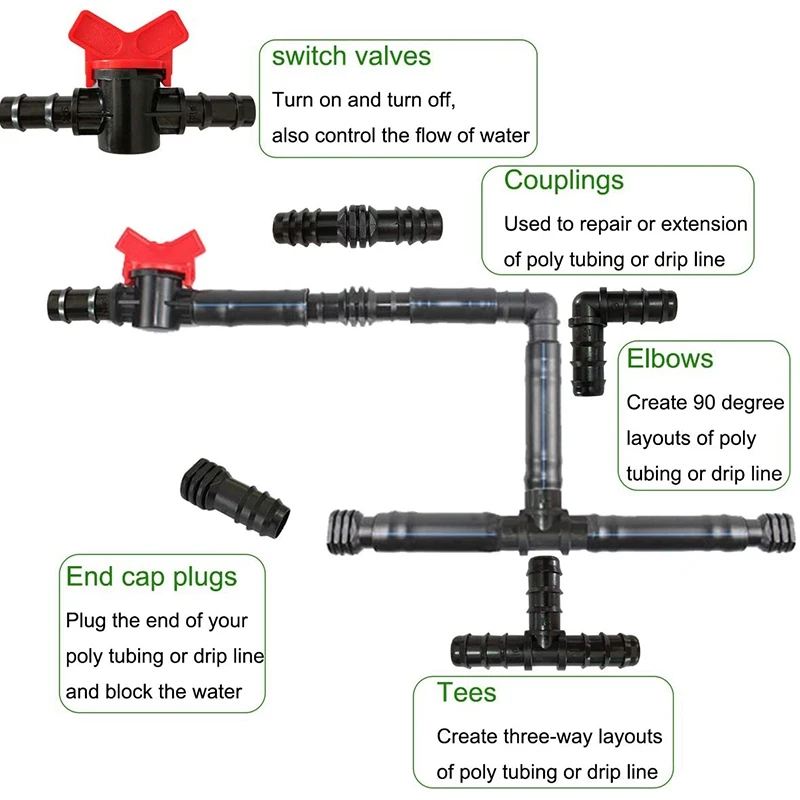 switch valves
Turn on and turn off, also control the flow of water

Couplings
Used to repair or extension of poly tubing or drip line

Elbows
Create 90 degree layouts of poly tubing or drip line

End cap plugs
Plug the end of your poly tubing or drip line and block the water

Tees
Create three-way layouts of poly tubing or drip line