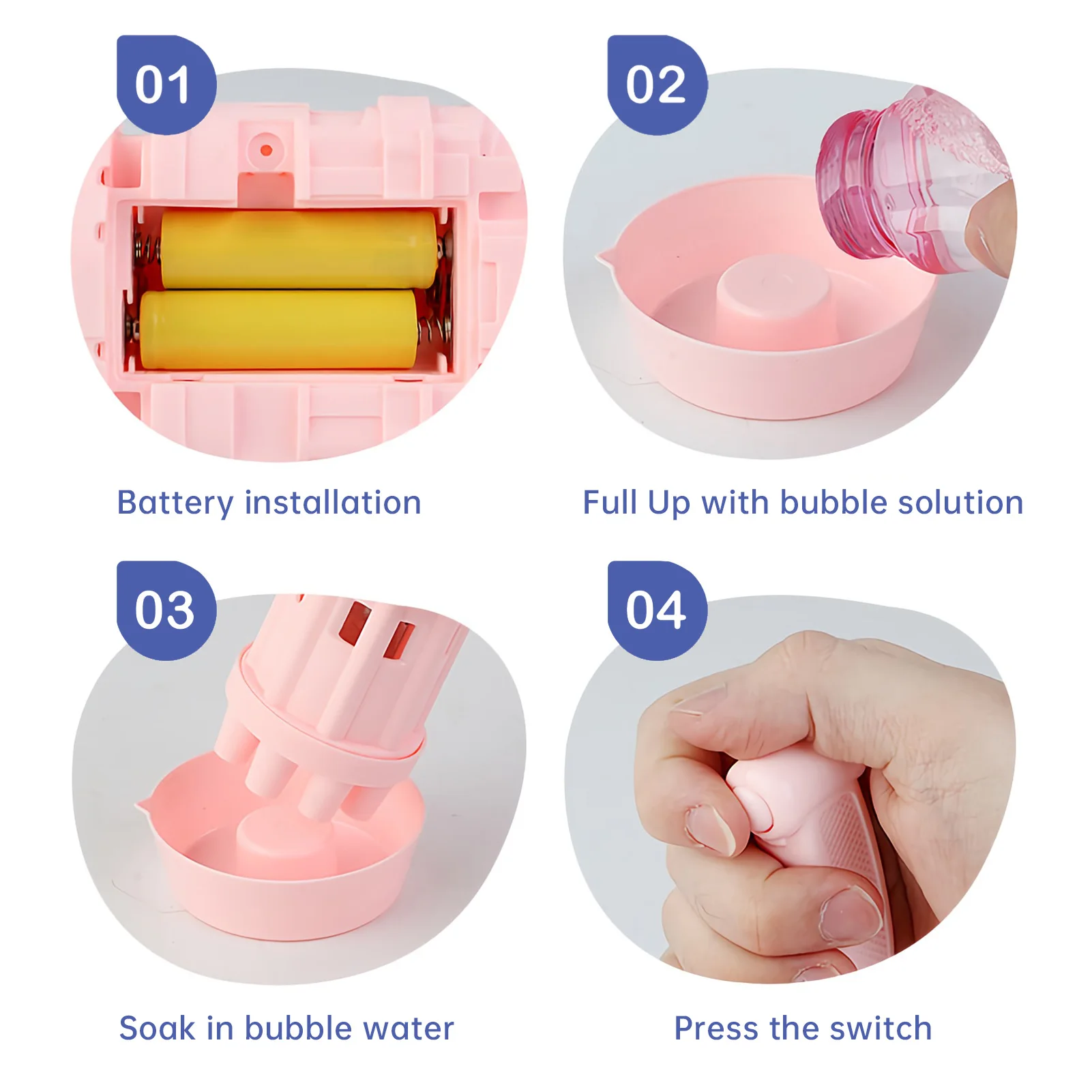 01

Battery installation

02

Full Up with bubble solution

03

Soak in bubble water

04

Press the switch