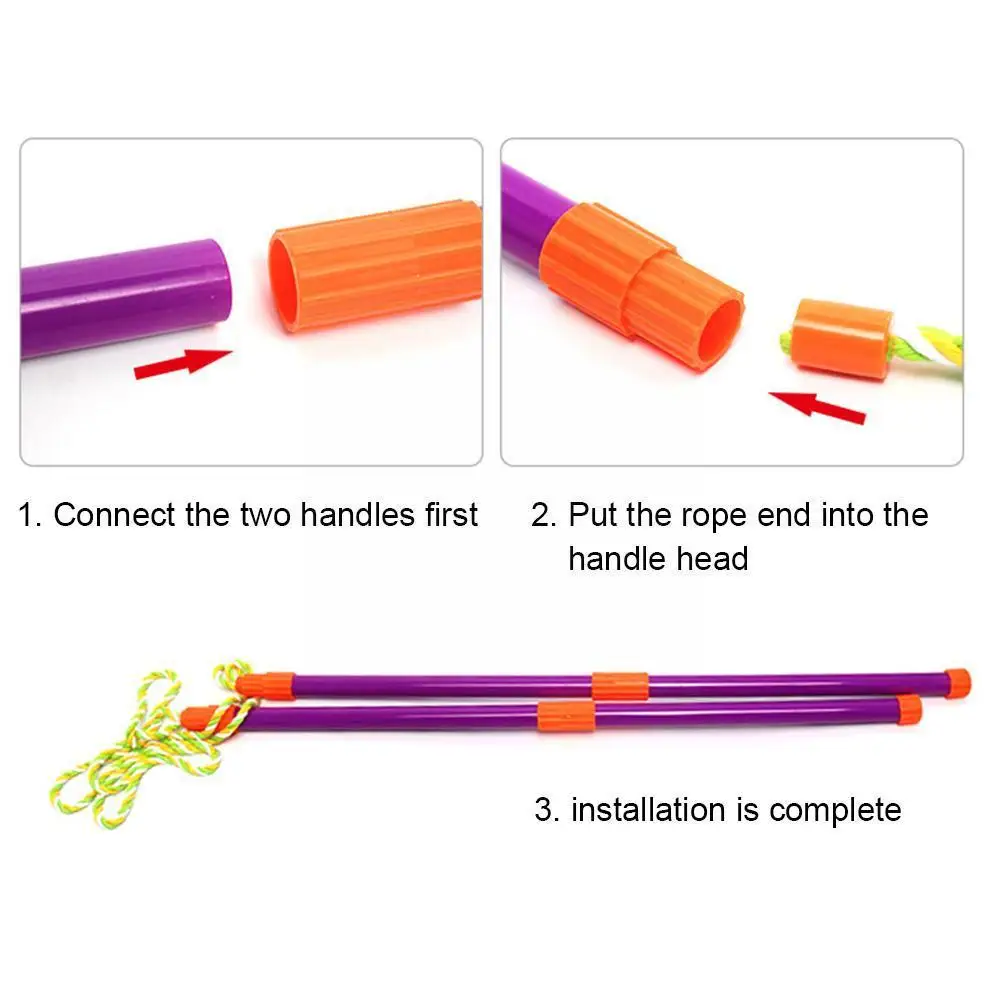 1. Connect the two handles first

2. Put the rope end into the handle head

3. installation is complete