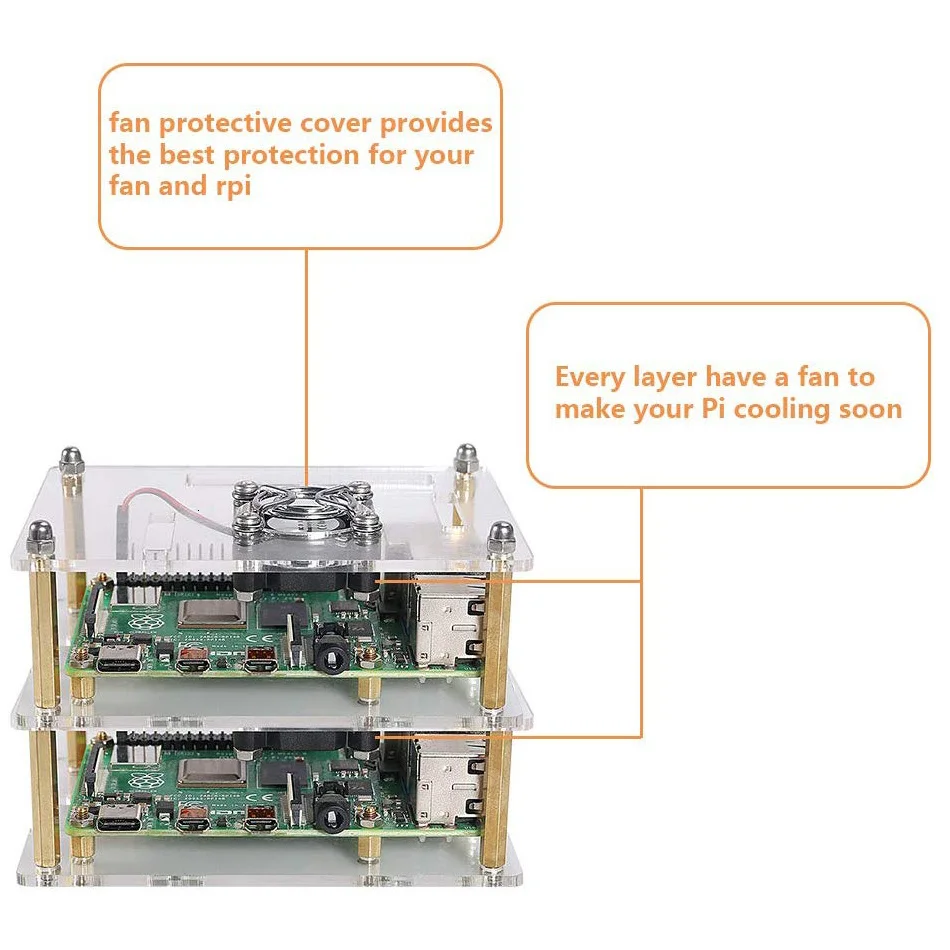 fan protective cover provides the best protection for your fan and rpi

Every layer have a fan to make your Pi cooling soon