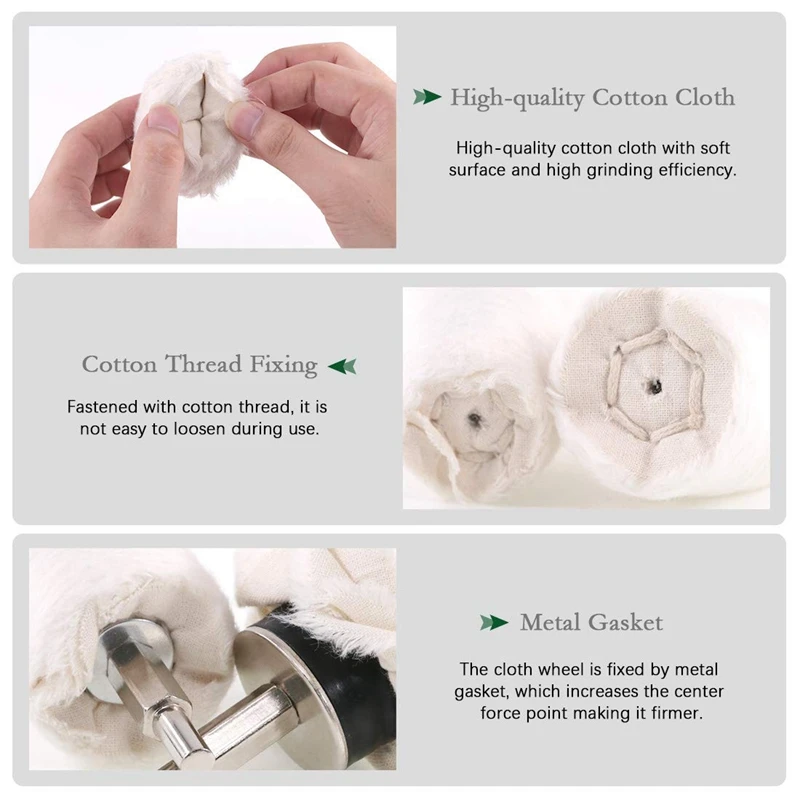 High-quality Cotton Cloth

High-quality cotton cloth with soft surface and high grinding efficiency.

Cotton Thread Fixing

Fastened with cotton thread, it is not easy to loosen during use.

Metal Gasket

The cloth wheel is fixed by metal gasket, which increases the center force point making it firmer.