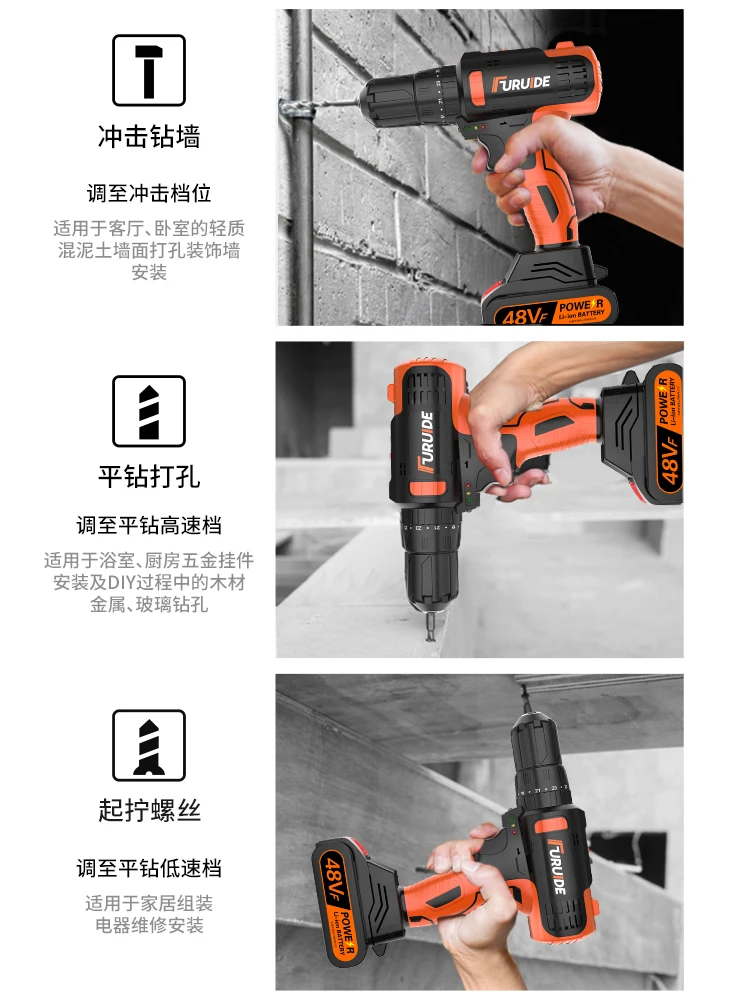 冲击钻墙

调至冲击档位

适用于客厅、卧室的轻质混泥土墙面打孔装饰墙安装

FURUIDE

48VF

POWER Li-ion BATTERY

平钻打孔

调至平钻高速档

适用于浴室、厨房五金挂件安装及DIY过程中的木材金属、玻璃钻孔

FURUIDE

48VF

POWER Li-ion BATTERY

起拧螺丝

调至平钻低速档

适用于家居组装电器维修安装

FURUIDE

48VF

POWER Li-ion BATTERY