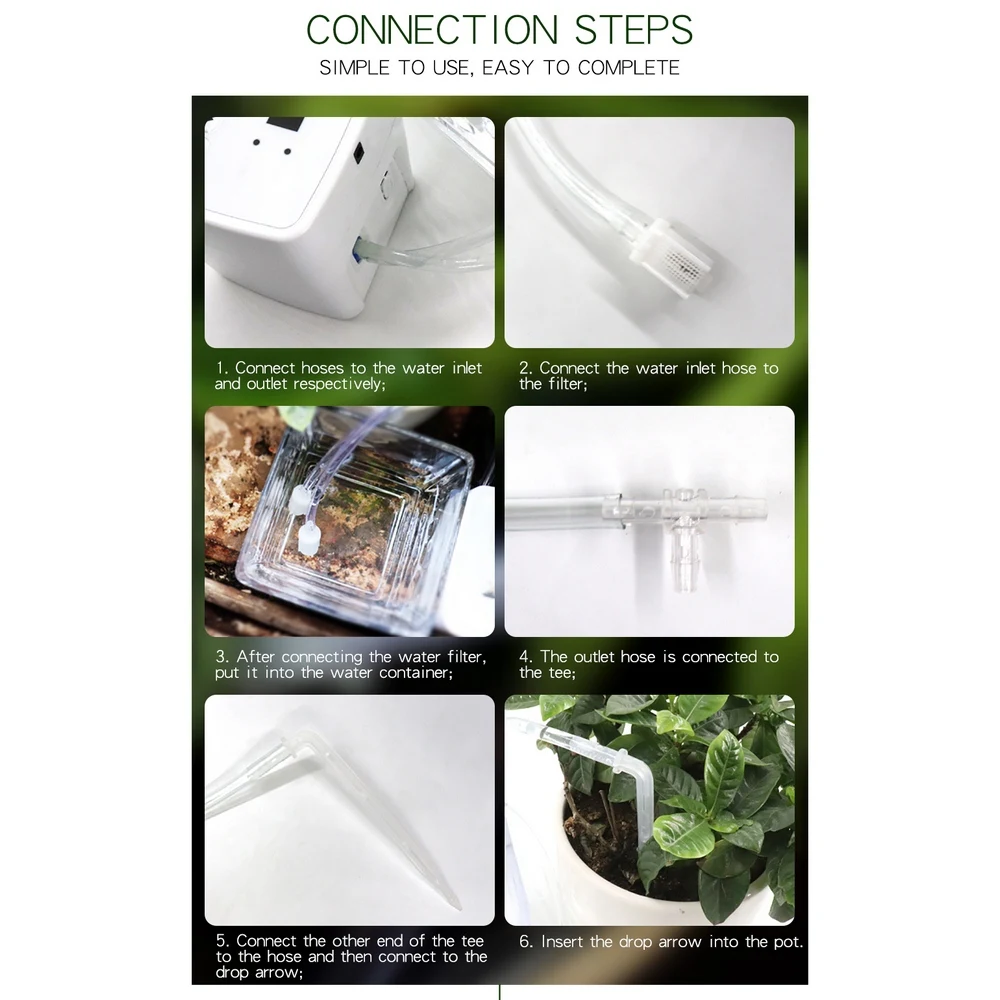 CONNECTION STEPS

SIMPLE TO USE, EASY TO COMPLETE

1. Connect hoses to the water inlet and outlet respectively;

2. Connect the water inlet hose to the filter;

3. After connecting the water filter, put it into the water container;

4. The outlet hose is connected to the tee;

5. Connect the other end of the tee to the hose and then connect to the drop arrow;

6. Insert the drop arrow into the pot.