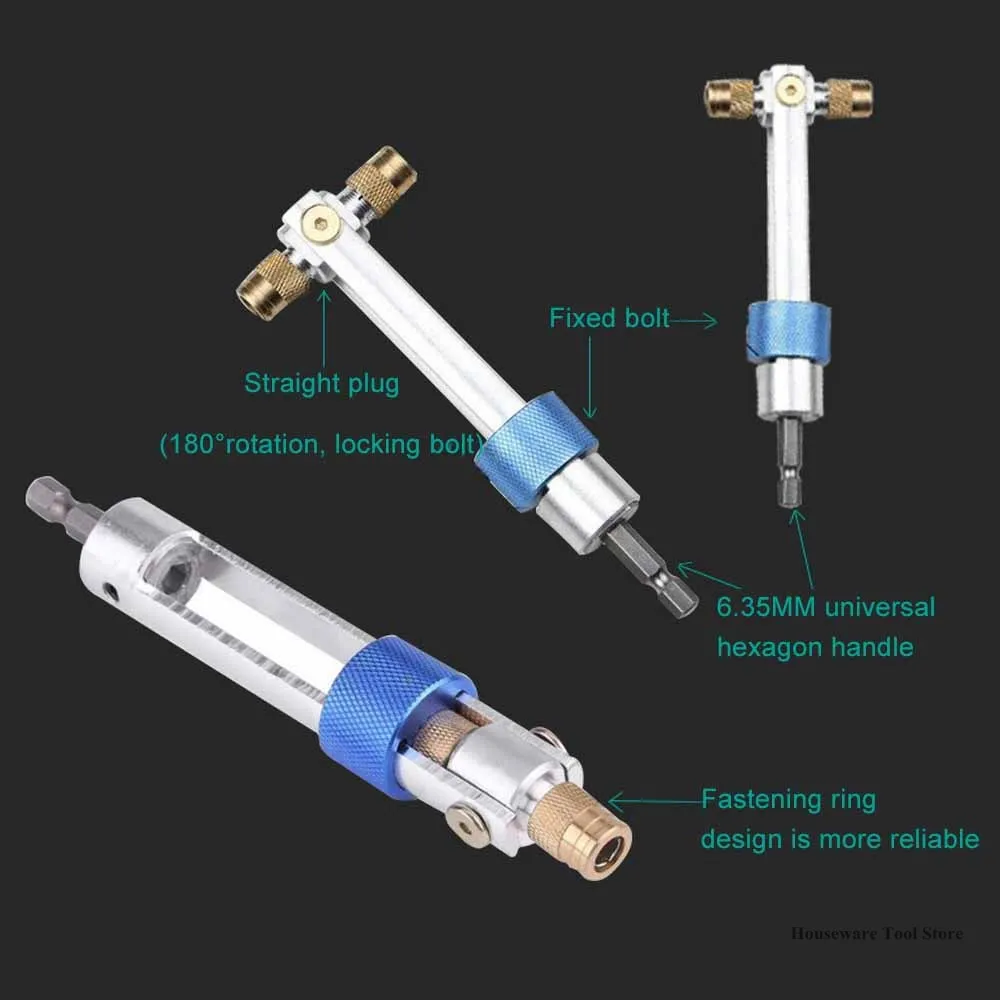 Fixed bolt

Straight plug

(180°rotation, locking bolt)

6.35MM universal hexagon handle

Fastening ring design is more reliable

Houseware Tool Store