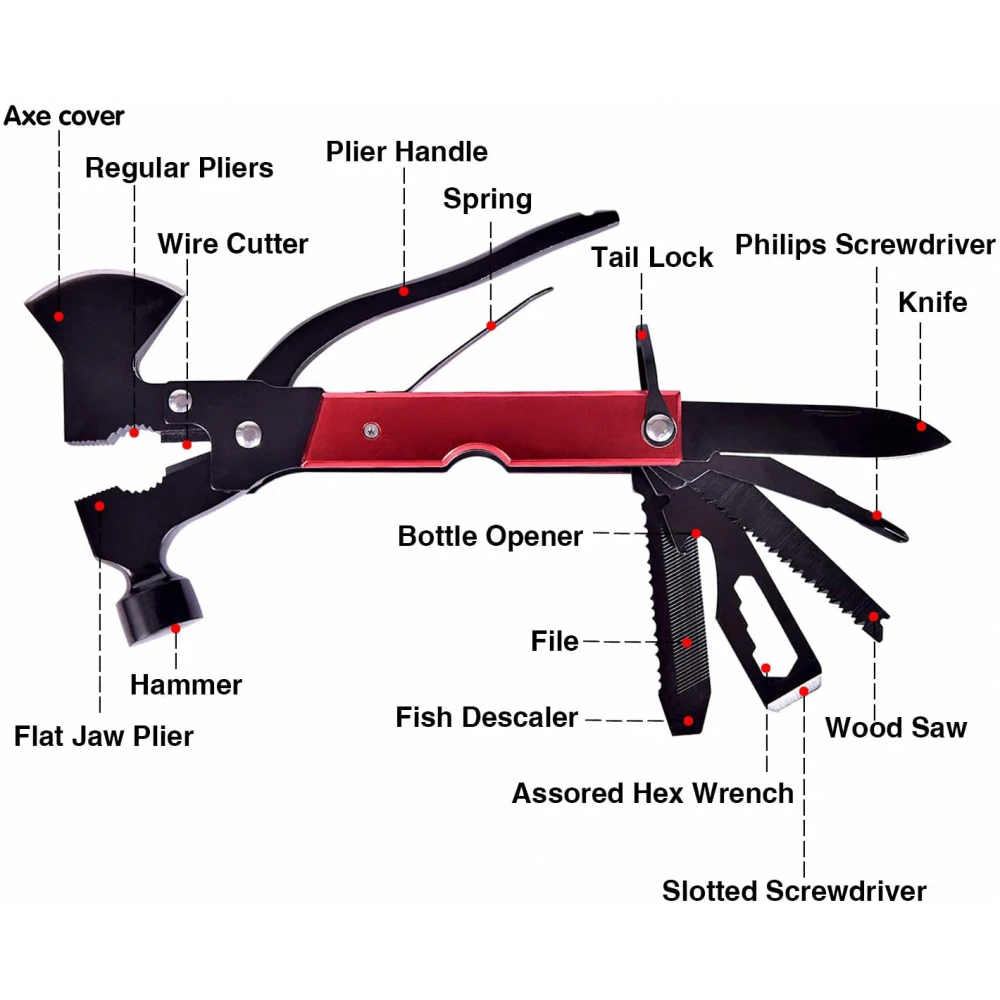 Axe cover
Regular Pliers
Plier Handle
Spring
Wire Cutter
Tail Lock
Philips Screwdriver
Knife
Bottle Opener
File
Hammer
Flat Jaw Plier
Fish Descaler
Wood Saw
Assored Hex Wrench
Slotted Screwdriver