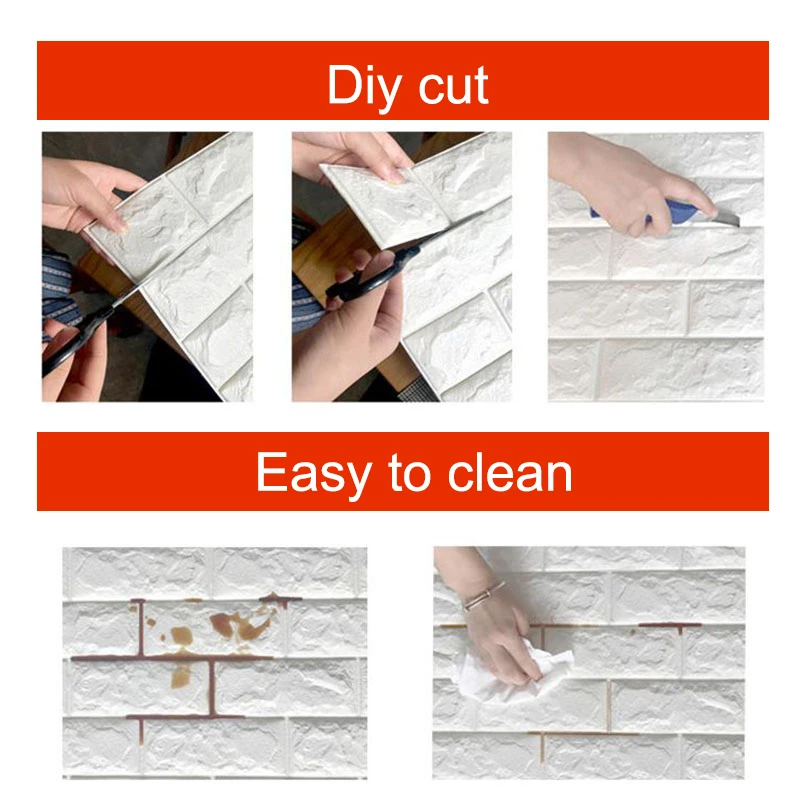 Diy cut

Easy to clean