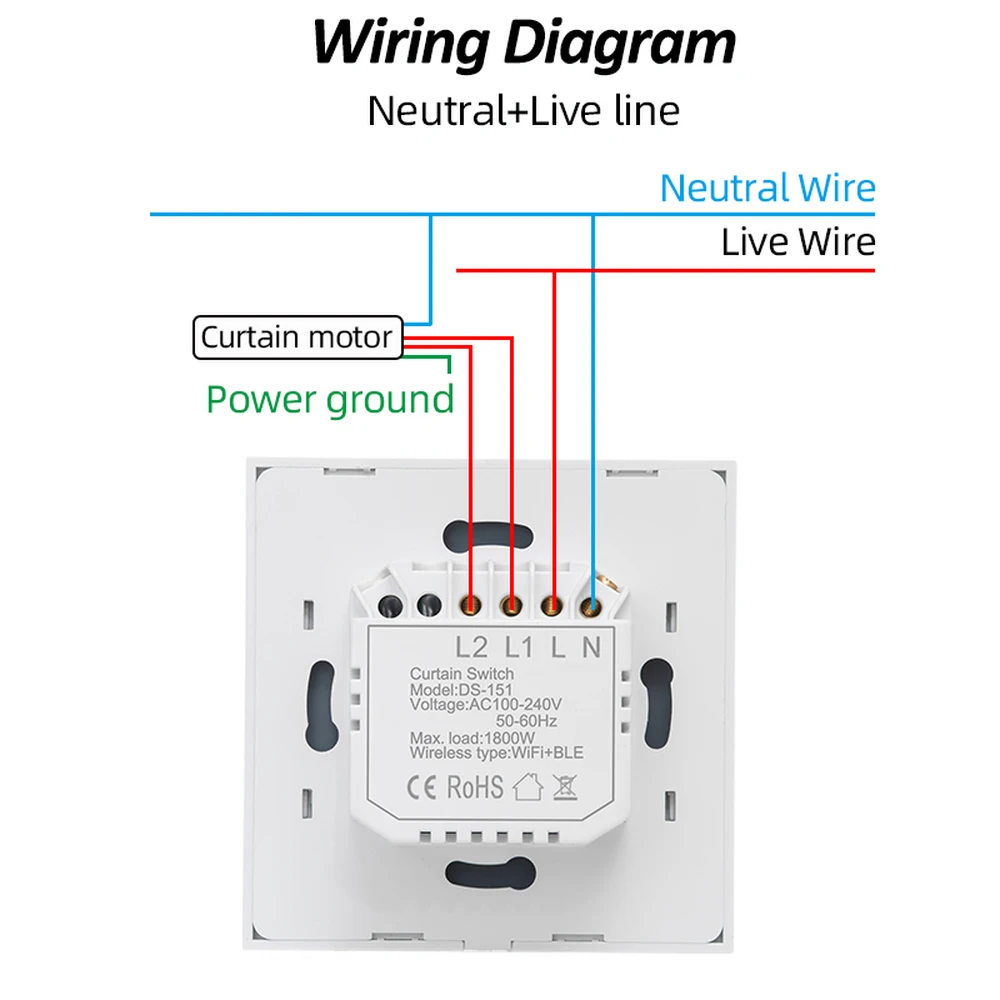 Wiring Diagram

Neutral+Live line

Neutral Wire

Live Wire

Curtain motor

Power ground

L2 L1 L N

Curtain Switch
Model:DS-151
Voltage:AC100-240V
50-60Hz
Max. load:1800W
Wireless type:WiFi+BLE

CE RoHS