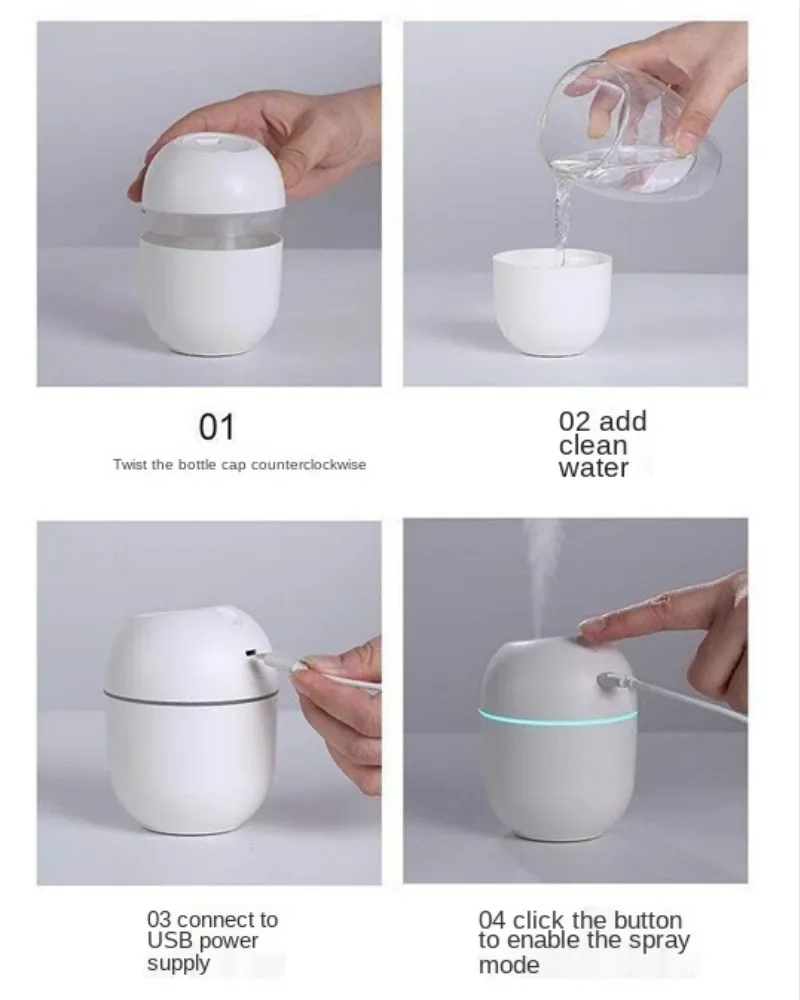 01

Twist the bottle cap counterclockwise

02 add clean water

03 connect to USB power supply

04 click the button to enable the spray mode