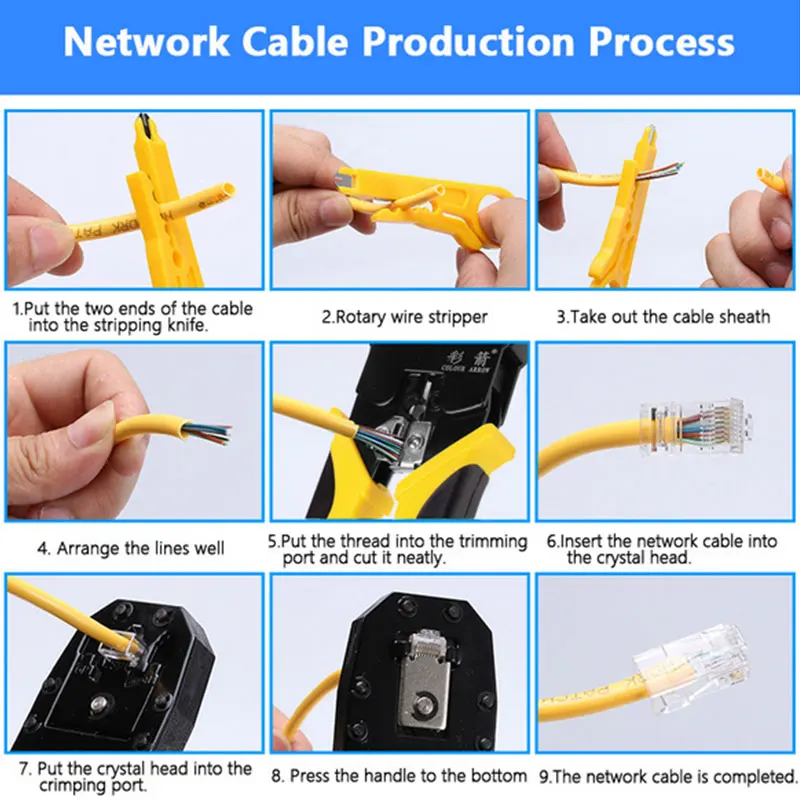 Network Cable Production Process

1.Put the two ends of the cable into the stripping knife.

2.Rotary wire stripper

3.Take out the cable sheath

4. Arrange the lines well

彩箭
COLOUR ARROW

5.Put the thread into the trimming port and cut it neatly.

6.Insert the network cable into the crystal head.

7. Put the crystal head into the crimping port.

8. Press the handle to the bottom

9.The network cable is completed.