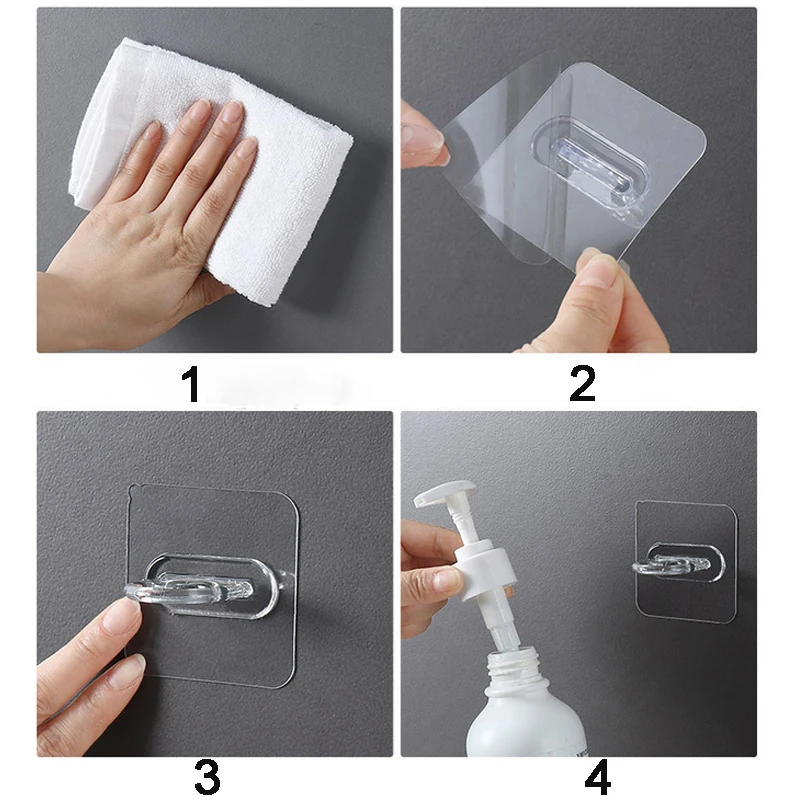 1

2

3

4