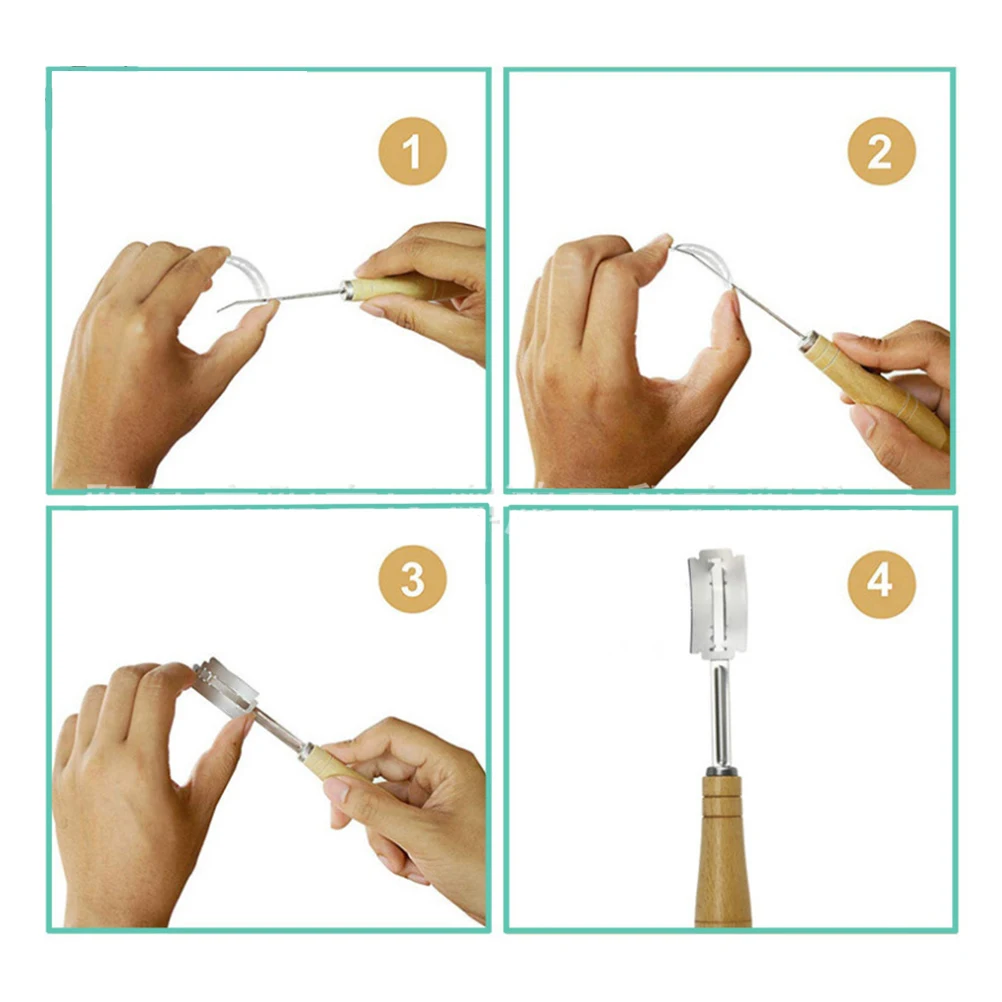 1

2

3

4