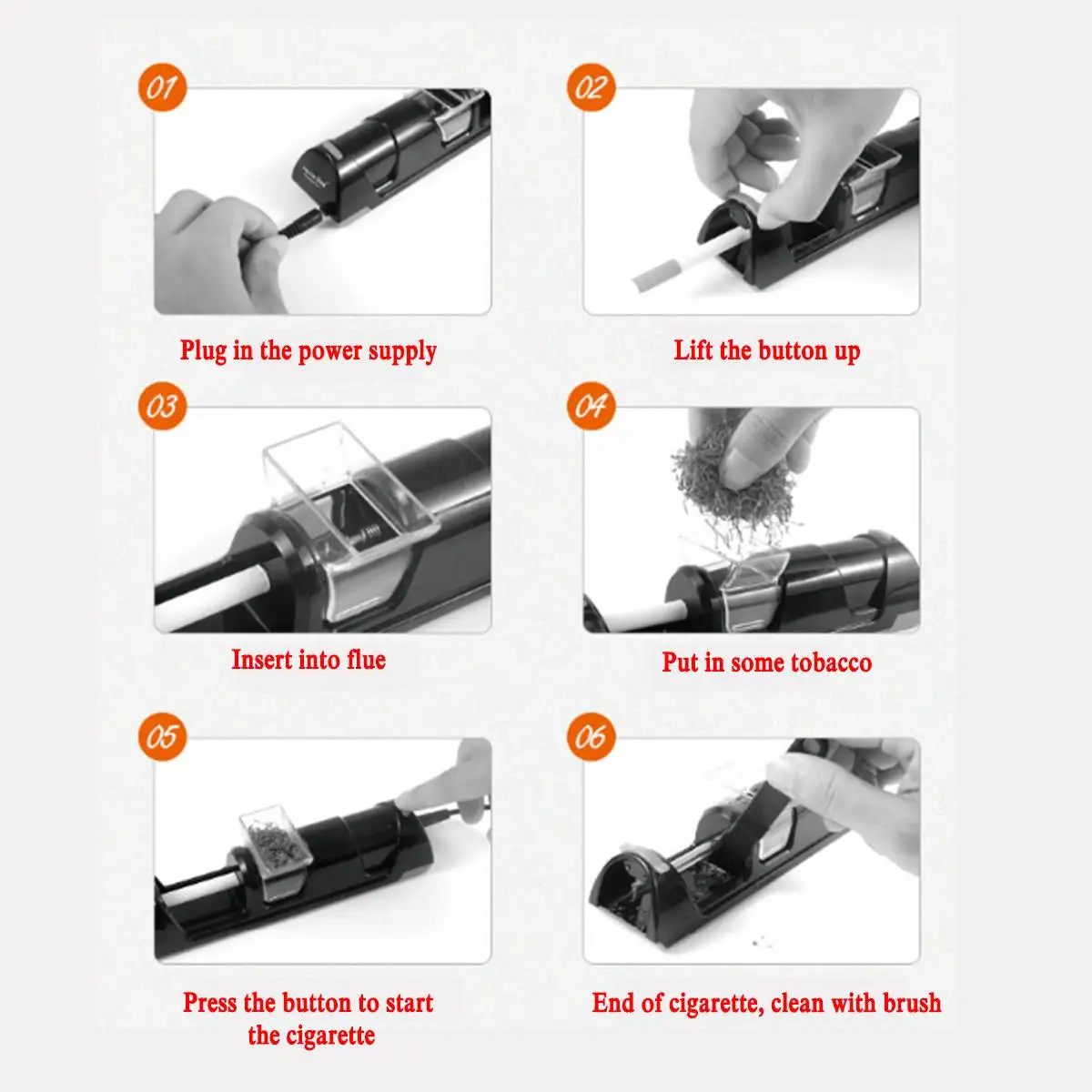 01

Plug in the power supply

02

Lift the button up

03

Insert into flue

04

Put in some tobacco

05

Press the button to start the cigarette

06

End of cigarette, clean with brush