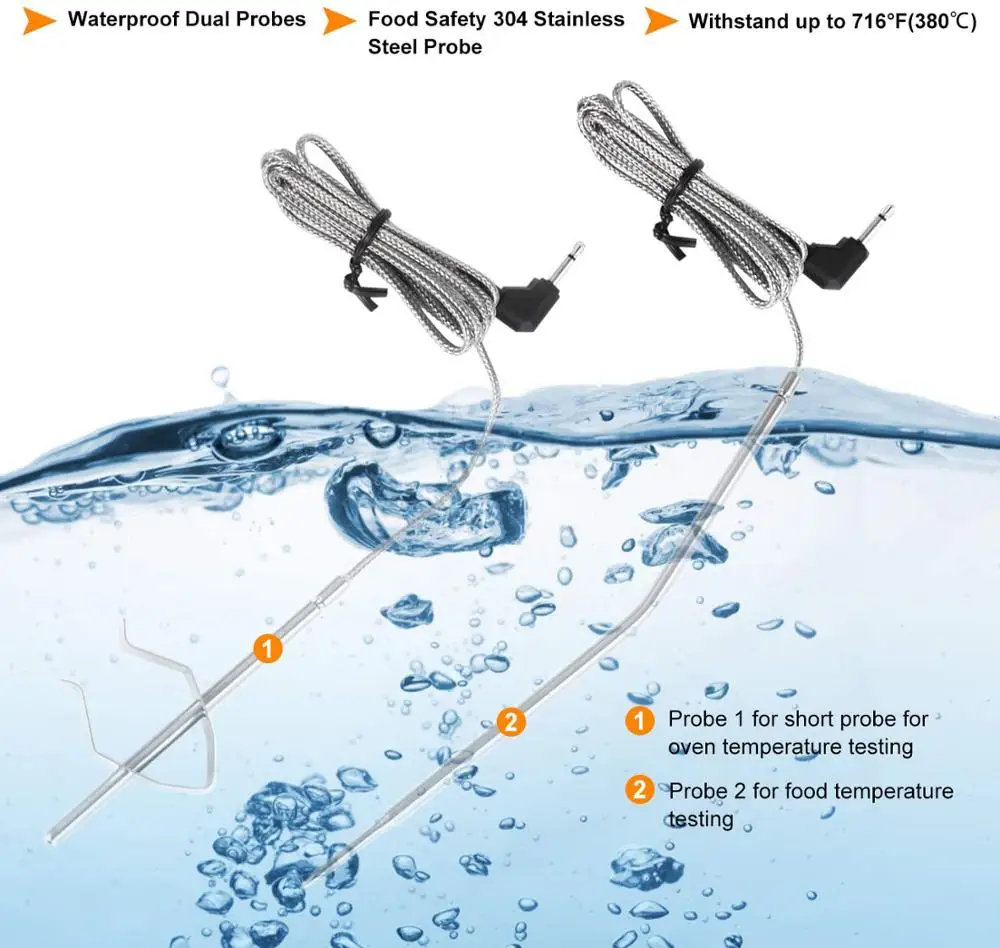 Waterproof Dual Probes

Food Safety 304 Stainless Steel Probe

Withstand up to 716°F(380℃)

1

2

1 Probe 1 for short probe for oven temperature testing

2 Probe 2 for food temperature testing