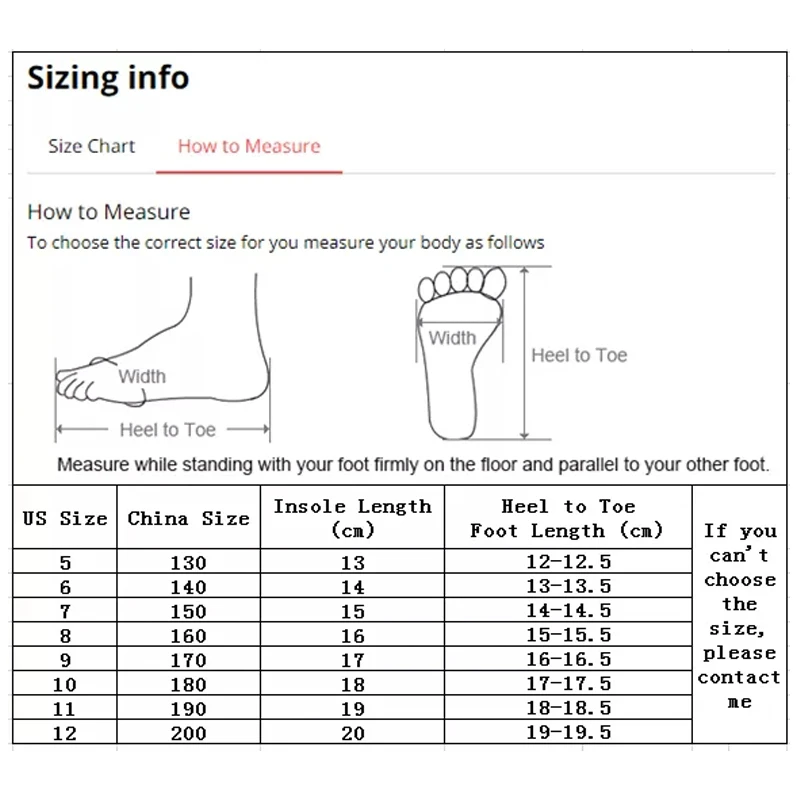 Sizing info

Size Chart How to Measure

How to Measure

To choose the correct size for you measure your body as follows

Width

Heel to Toe

Width

Heel to Toe

Measure while standing with your foot firmly on the floor and parallel to your other foot.

| US Size | China Size | Insole Length (cm) | Heel to Toe Foot Length (cm) | If you can't choose the size, please contact me |
|---|---|---|---|---|
| 5 | 130 | 13 | 12-12.5 | |
| 6 | 140 | 14 | 13-13.5 | |
| 7 | 150 | 15 | 14-14.5 | |
| 8 | 160 | 16 | 15-15.5 | |
| 9 | 170 | 17 | 16-16.5 | |
| 10 | 180 | 18 | 17-17.5 | |
| 11 | 190 | 19 | 18-18.5 | |
| 12 | 200 | 20 | 19-19.5 | |