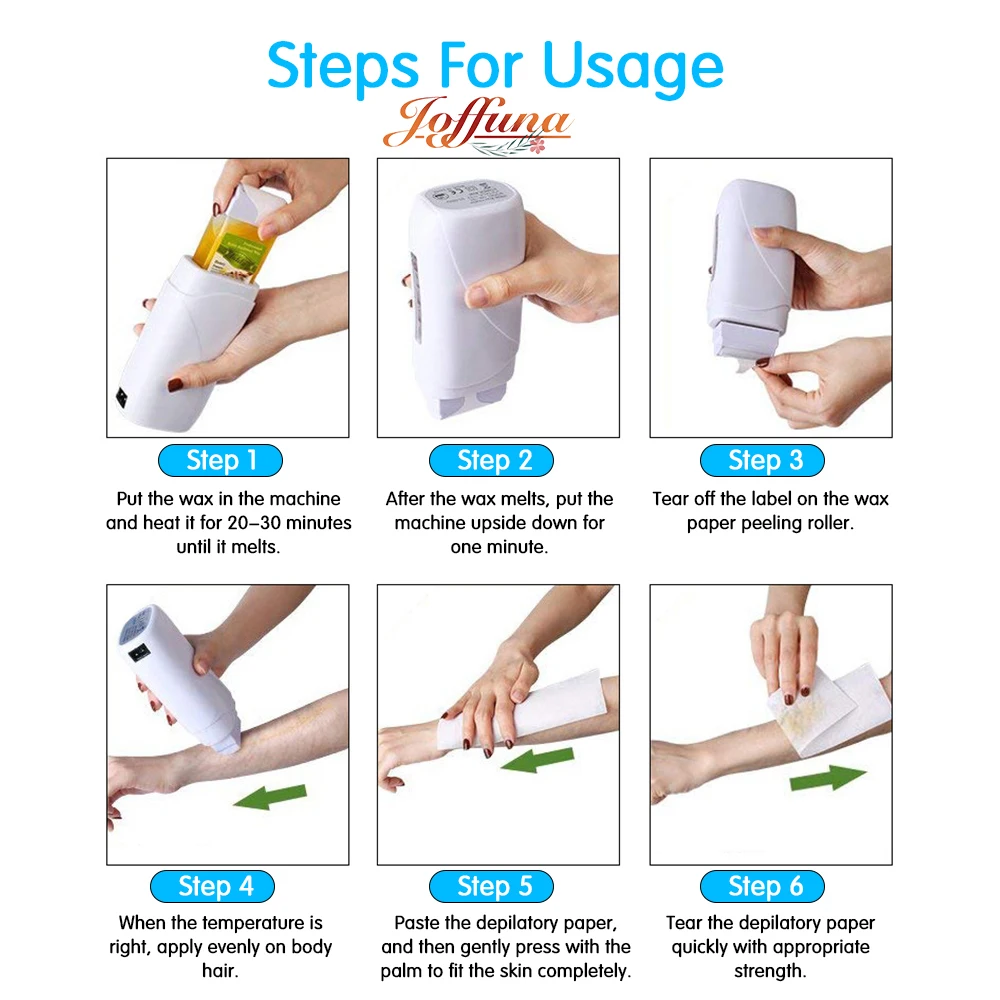 Steps For Usage

Joffuna

Step 1

Put the wax in the machine and heat it for 20–30 minutes until it melts.

Step 2

After the wax melts, put the machine upside down for one minute.

Step 3

Tear off the label on the wax paper peeling roller.

Step 4

When the temperature is right, apply evenly on body hair.

Step 5

Paste the depilatory paper, and then gently press with the palm to fit the skin completely.

Step 6

Tear the depilatory paper quickly with appropriate strength.