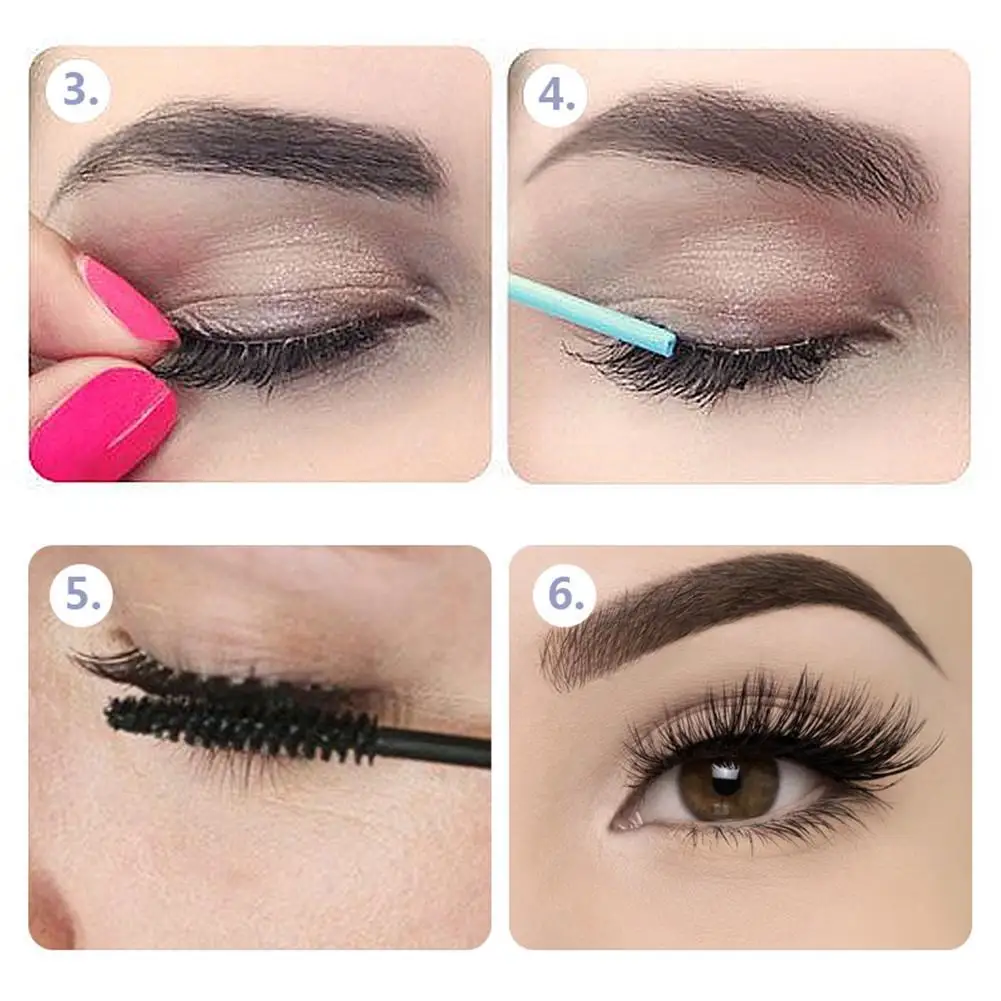 3.

4.

5.

6.