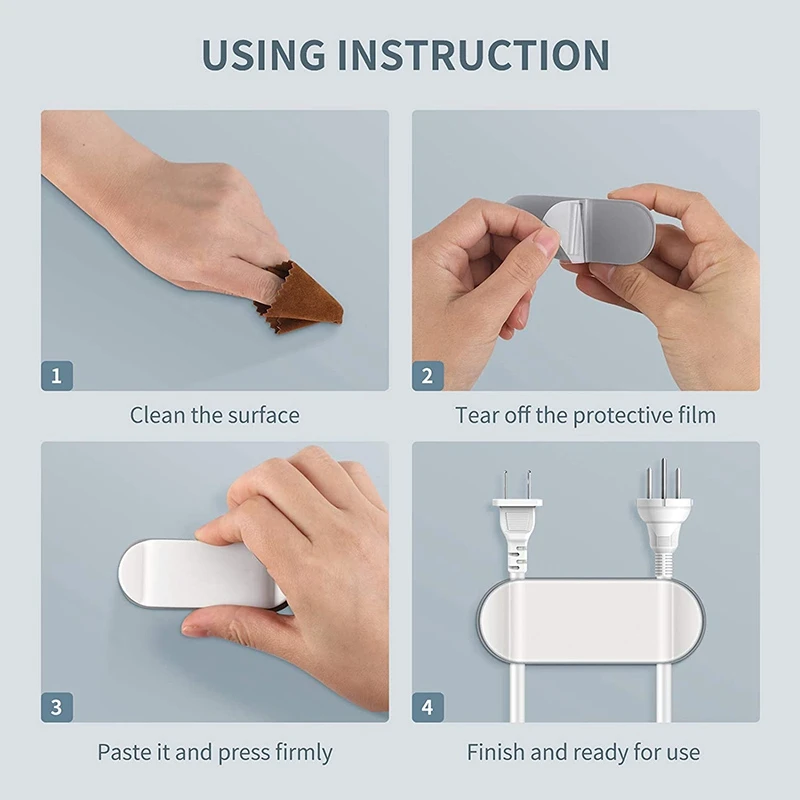 USING INSTRUCTION

1

Clean the surface

2

Tear off the protective film

3

Paste it and press firmly

4

Finish and ready for use