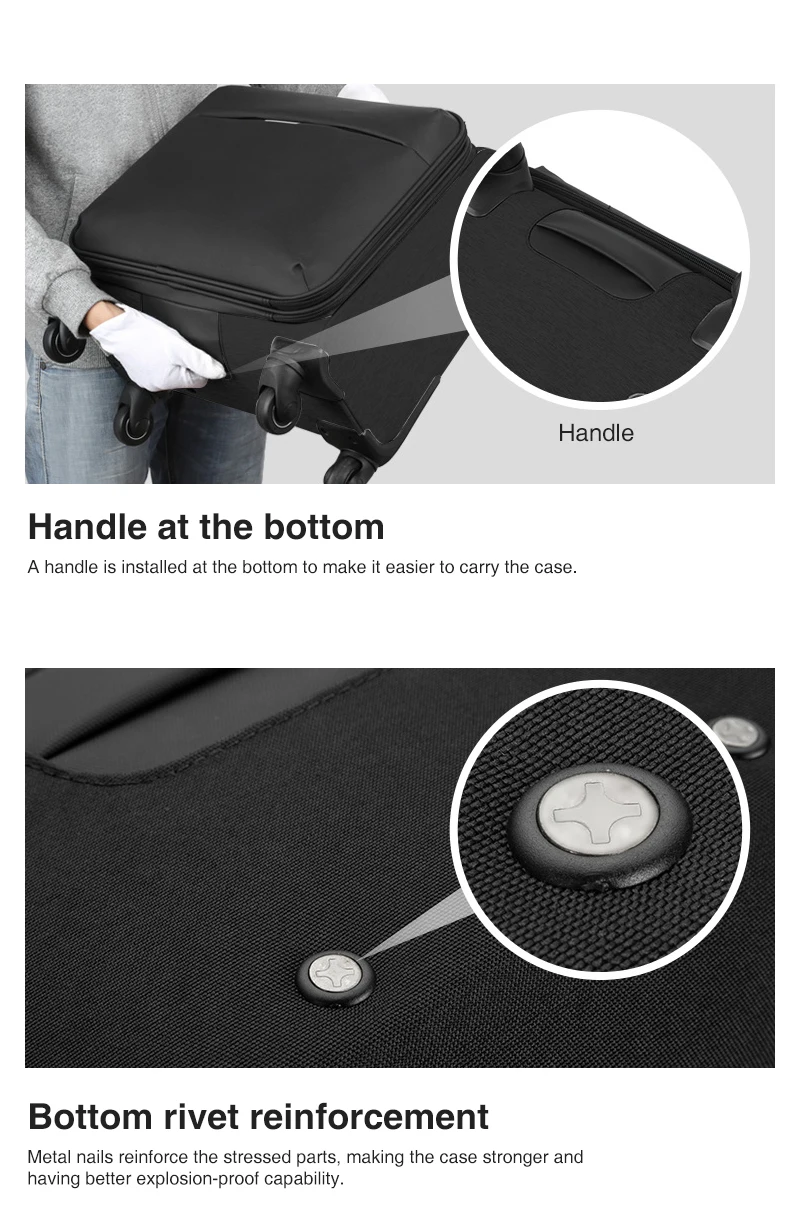 Handle

Handle at the bottom

A handle is installed at the bottom to make it easier to carry the case.

Bottom rivet reinforcement

Metal nails reinforce the stressed parts, making the case stronger and having better explosion-proof capability.