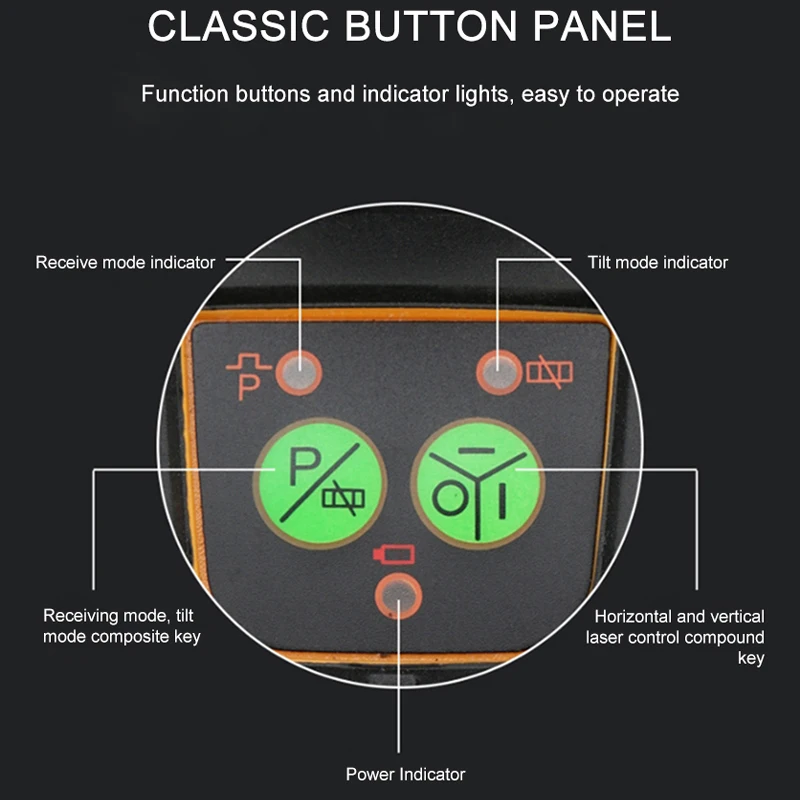 CLASSIC BUTTON PANEL

Function buttons and indicator lights, easy to operate

Receive mode indicator

Tilt mode indicator

P

P

Receiving mode, tilt mode composite key

Horizontal and vertical laser control compound key

Power Indicator