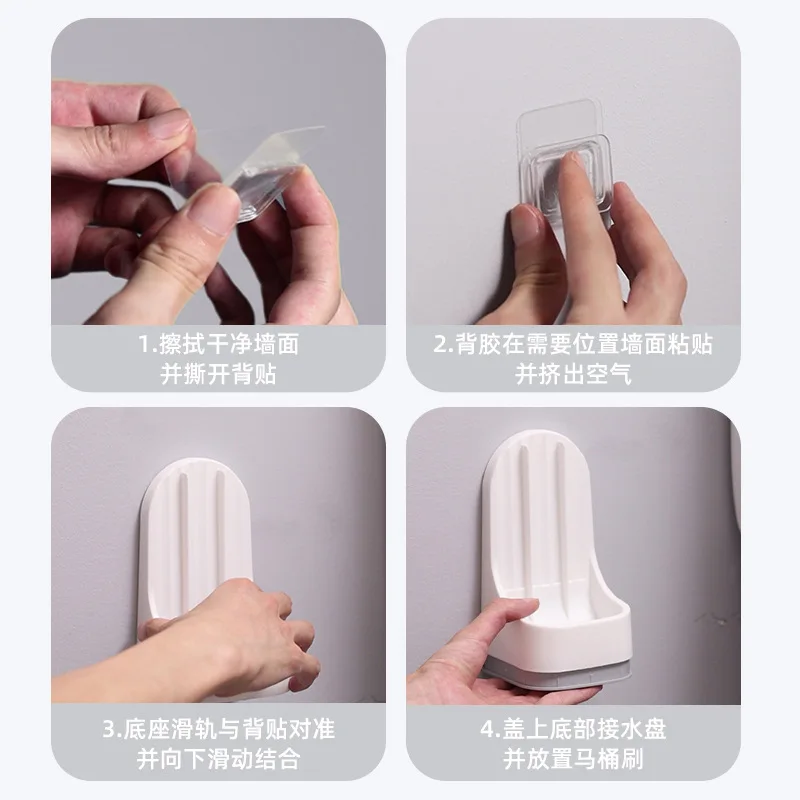 1.擦拭干净墙面
并撕开背贴

2.背胶在需要位置墙面粘贴
并挤出空气

3.底座滑轨与背贴对准
并向下滑动结合

4.盖上底部接水盘
并放置马桶刷