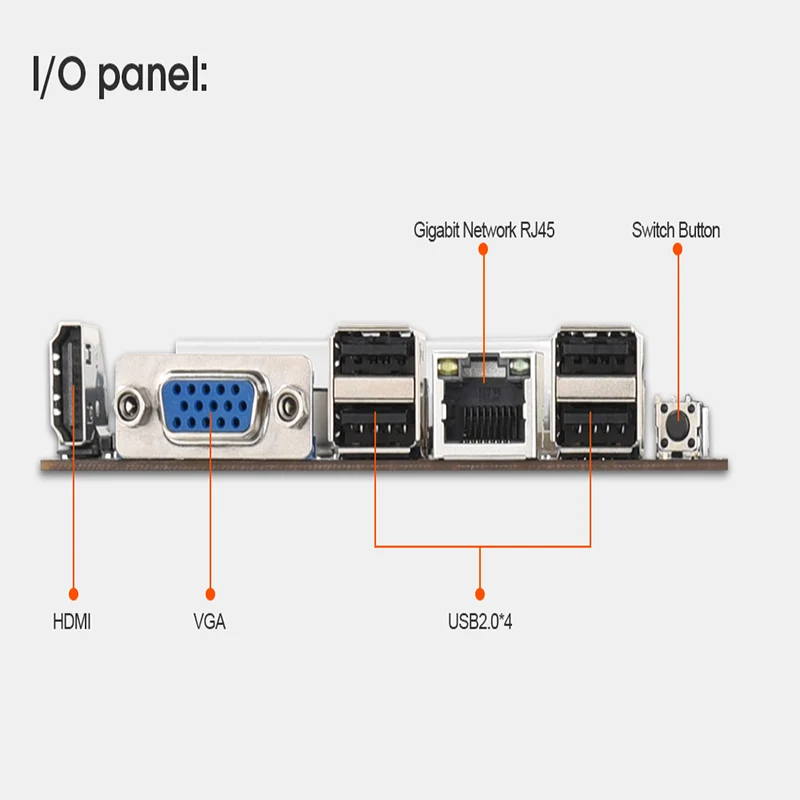 I/O panel:

Gigabit Network RJ45

Switch Button

HDMI

VGA

USB2.0*4