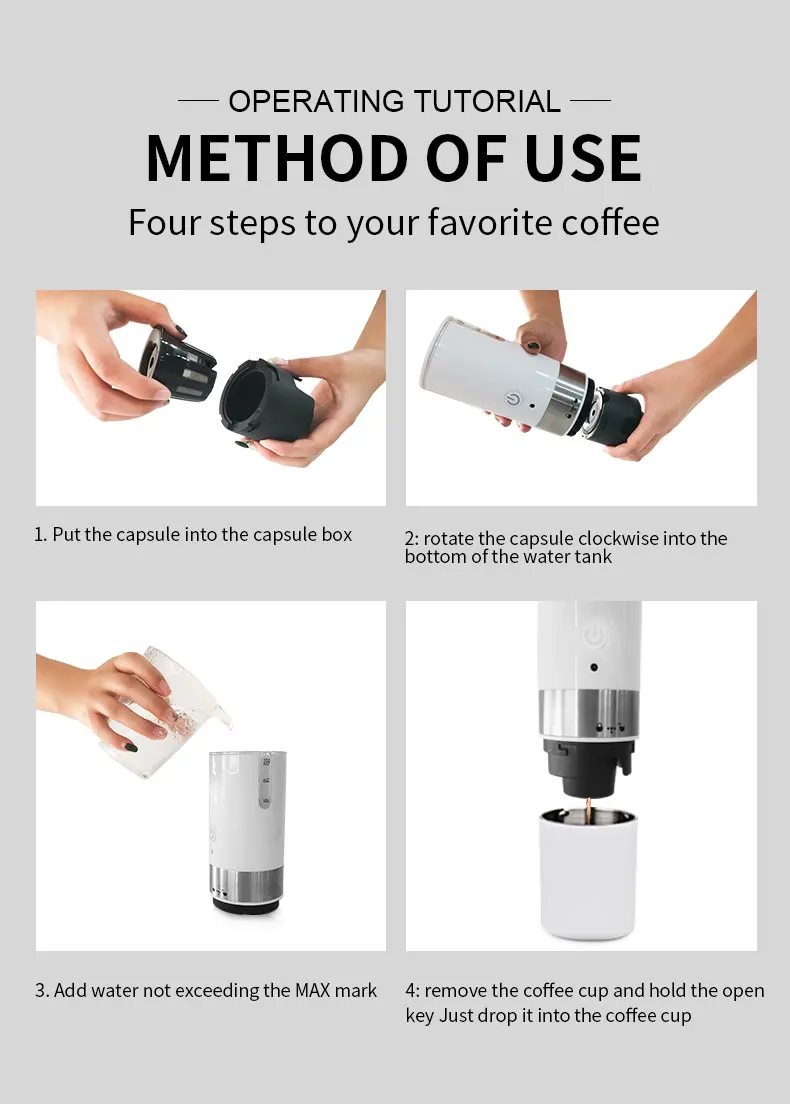 OPERATING TUTORIAL

METHOD OF USE

Four steps to your favorite coffee

1. Put the capsule into the capsule box

2: rotate the capsule clockwise into the bottom of the water tank

3. Add water not exceeding the MAX mark

4: remove the coffee cup and hold the open key Just drop it into the coffee cup