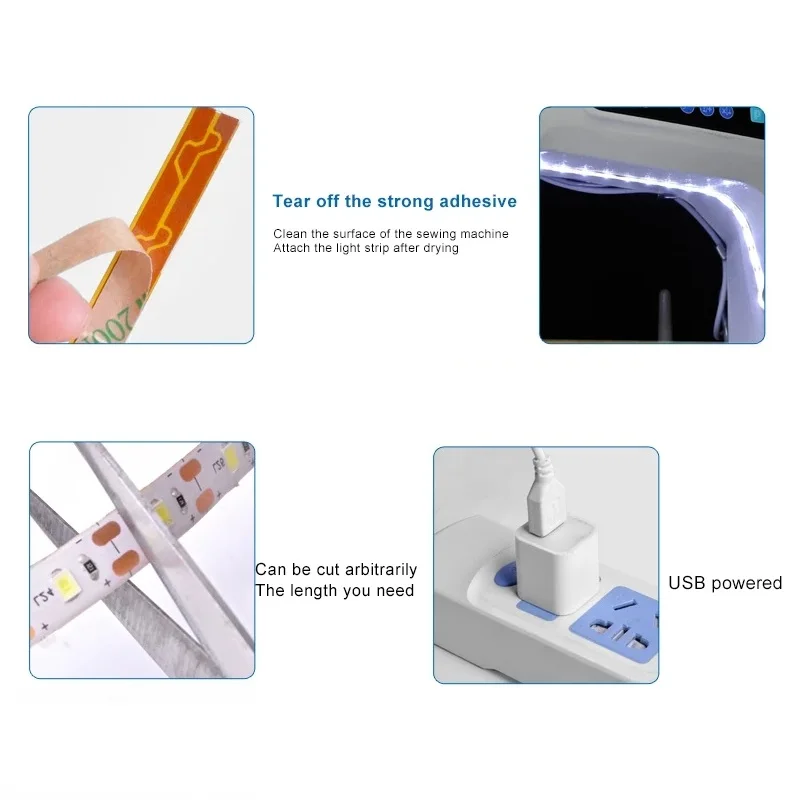 Tear off the strong adhesive

Clean the surface of the sewing machine
Attach the light strip after drying

Can be cut arbitrarily
The length you need

USB powered