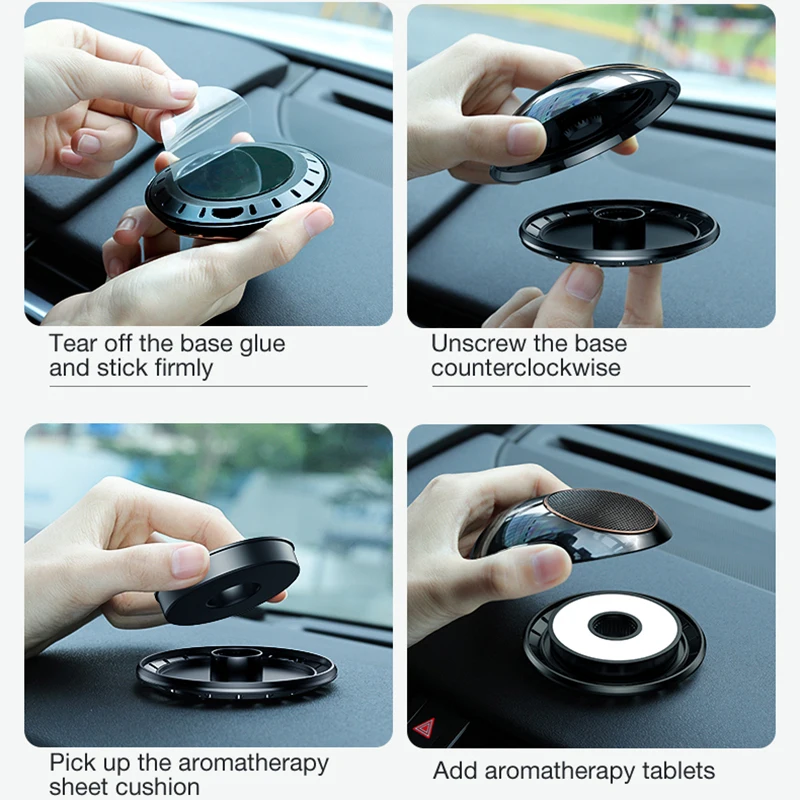 Tear off the base glue and stick firmly

Unscrew the base counterclockwise

Pick up the aromatherapy sheet cushion

Add aromatherapy tablets