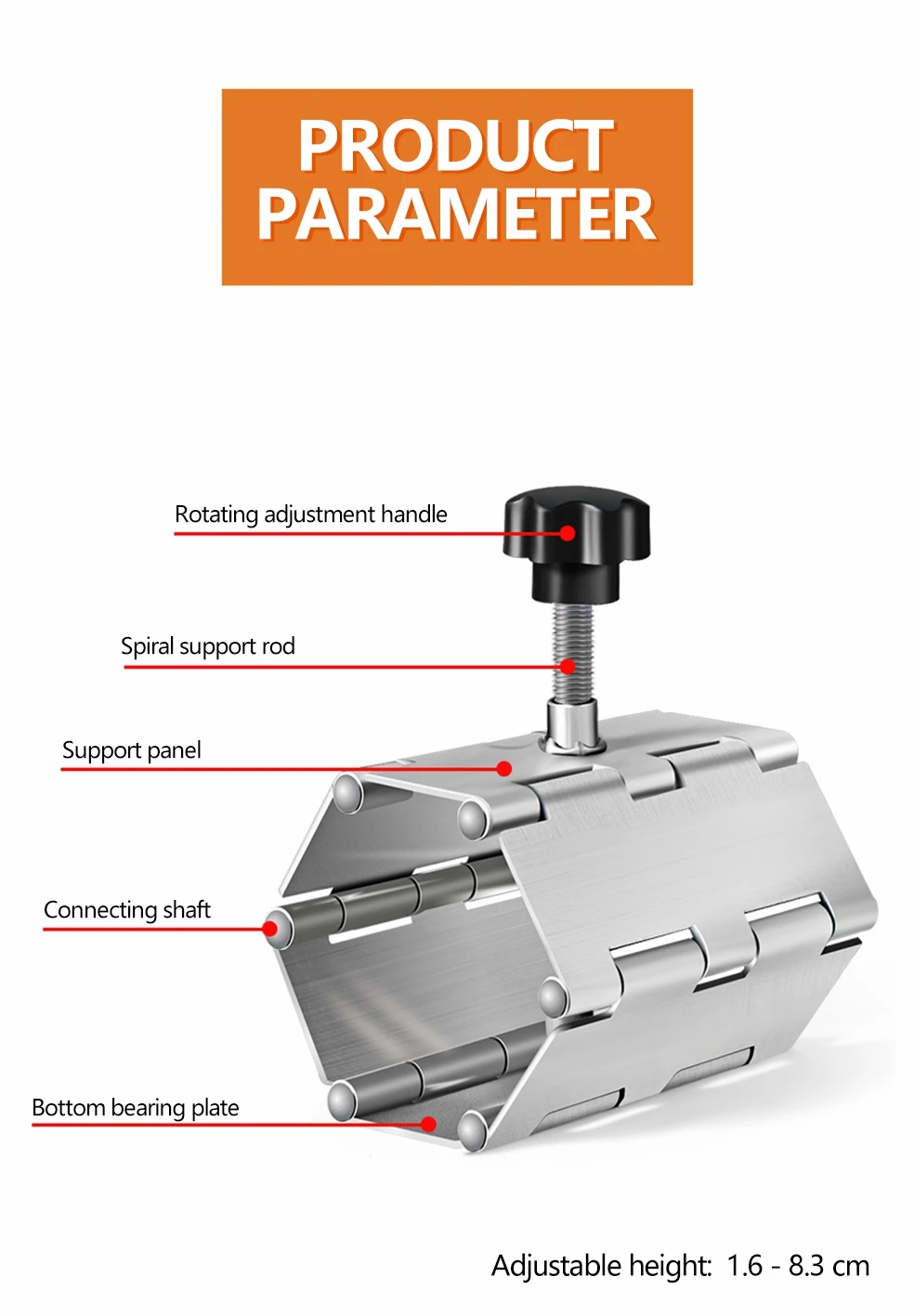 PRODUCT PARAMETER

Rotating adjustment handle

Spiral support rod

Support panel

Connecting shaft

Bottom bearing plate

Adjustable height: 1.6 - 8.3 cm