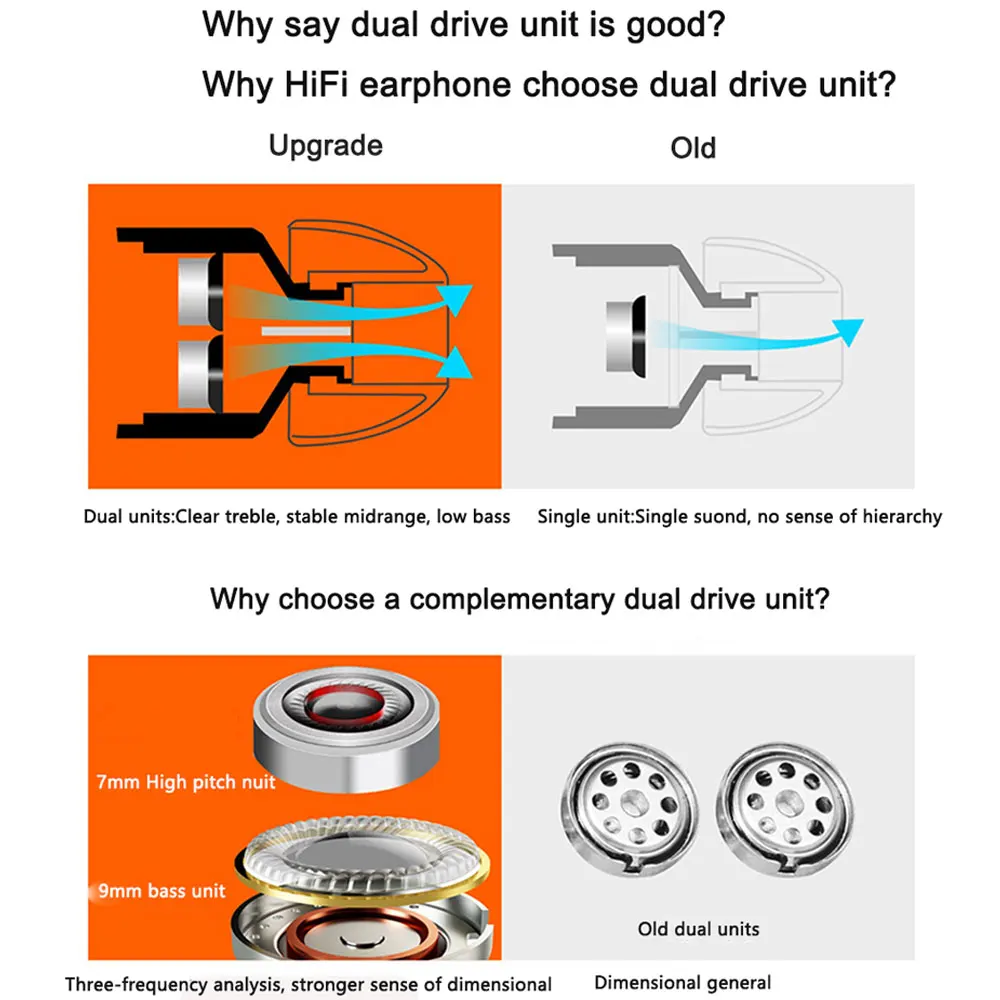 Why say dual drive unit is good?

Why HiFi earphone choose dual drive unit?

Upgrade

Old

Dual units:Clear treble, stable midrange, low bass

Single unit:Single suond, no sense of hierarchy

Why choose a complementary dual drive unit?

7mm High pitch nuit

9mm bass unit

Old dual units

Three-frequency analysis, stronger sense of dimensional

Dimensional general