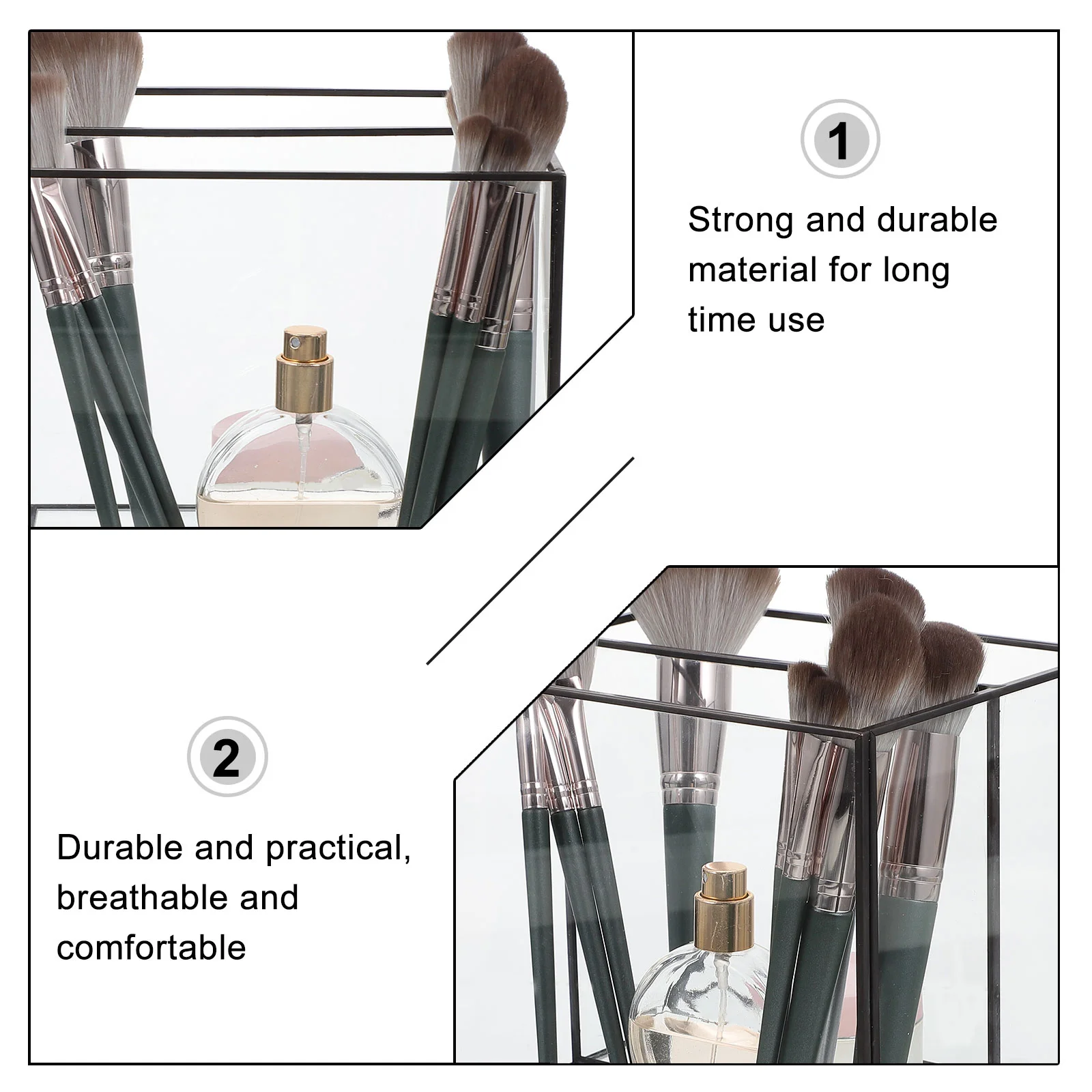 1

Strong and durable material for long time use

2

Durable and practical, breathable and comfortable