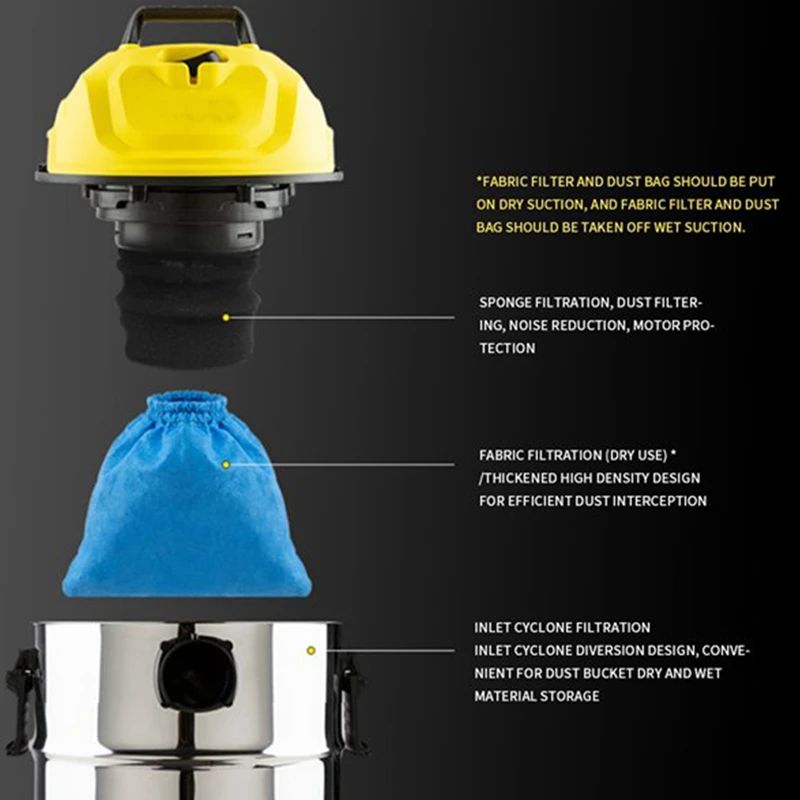 *FABRIC FILTER AND DUST BAG SHOULD BE PUT ON DRY SUCTION, AND FABRIC FILTER AND DUST BAG SHOULD BE TAKEN OFF WET SUCTION.

SPONGE FILTRATION, DUST FILTERING, NOISE REDUCTION, MOTOR PROTECTION

FABRIC FILTRATION (DRY USE) * /THICKENED HIGH DENSITY DESIGN FOR EFFICIENT DUST INTERCEPTION

INLET CYCLONE FILTRATION
INLET CYCLONE DIVERSION DESIGN, CONVENIENT FOR DUST BUCKET DRY AND WET MATERIAL STORAGE