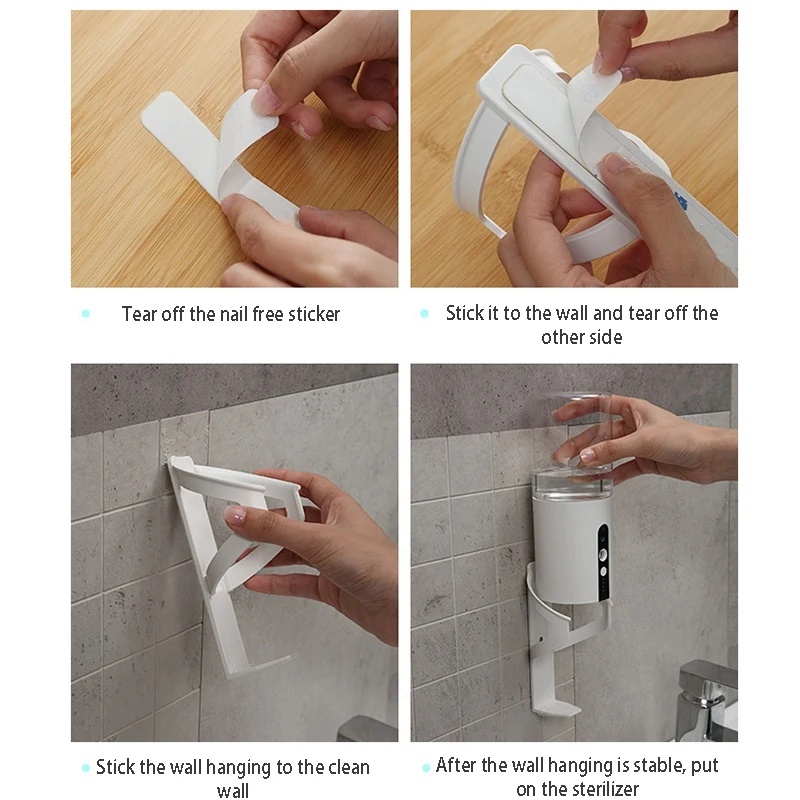 Tear off the nail free sticker

Stick it to the wall and tear off the other side

Stick the wall hanging to the clean wall

After the wall hanging is stable, put on the sterilizer