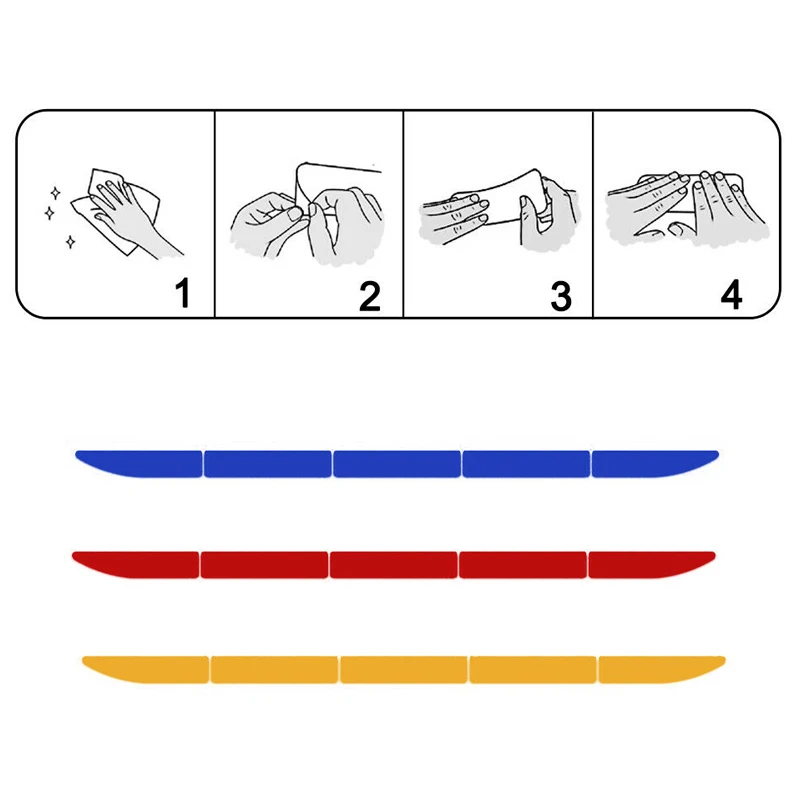 1

2

3

4