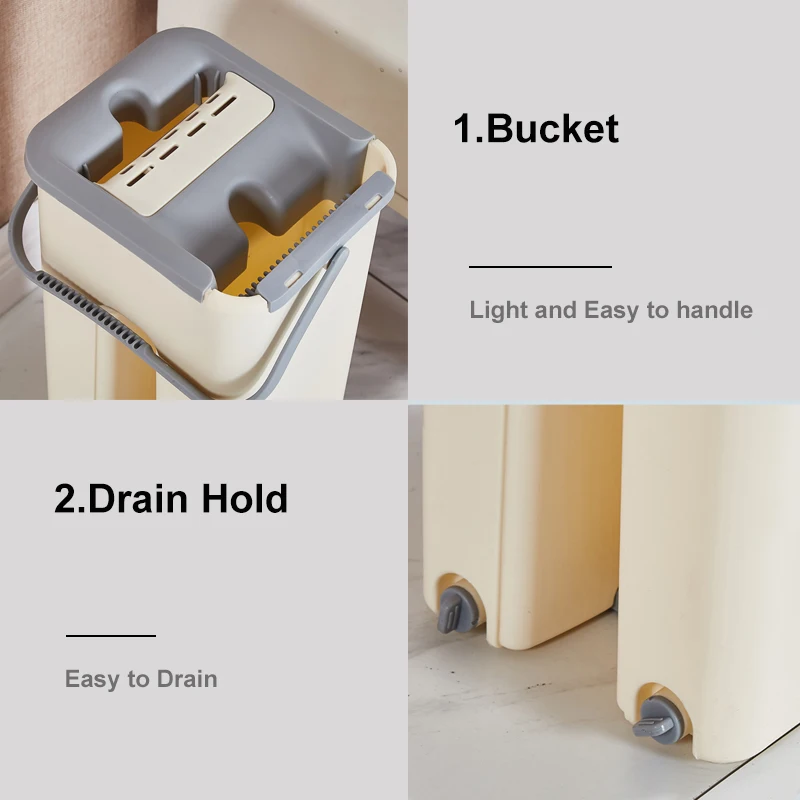 1.Bucket

Light and Easy to handle

2.Drain Hold

Easy to Drain