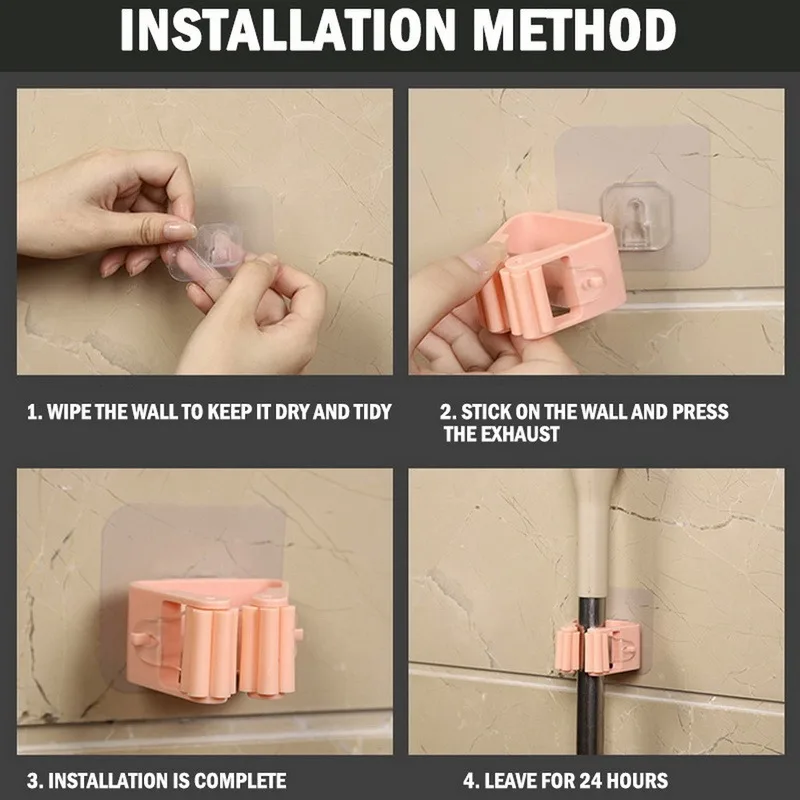 INSTALLATION METHOD

1. WIPE THE WALL TO KEEP IT DRY AND TIDY

2. STICK ON THE WALL AND PRESS THE EXHAUST

3. INSTALLATION IS COMPLETE

4. LEAVE FOR 24 HOURS