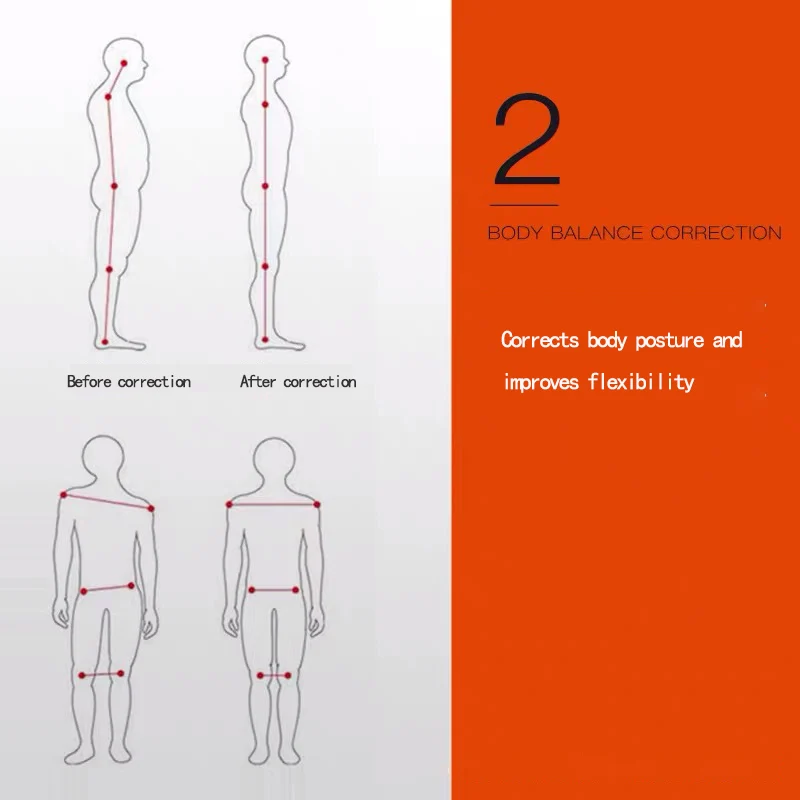 Before correction

After correction

2

BODY BALANCE CORRECTION

Corrects body posture and improves flexibility