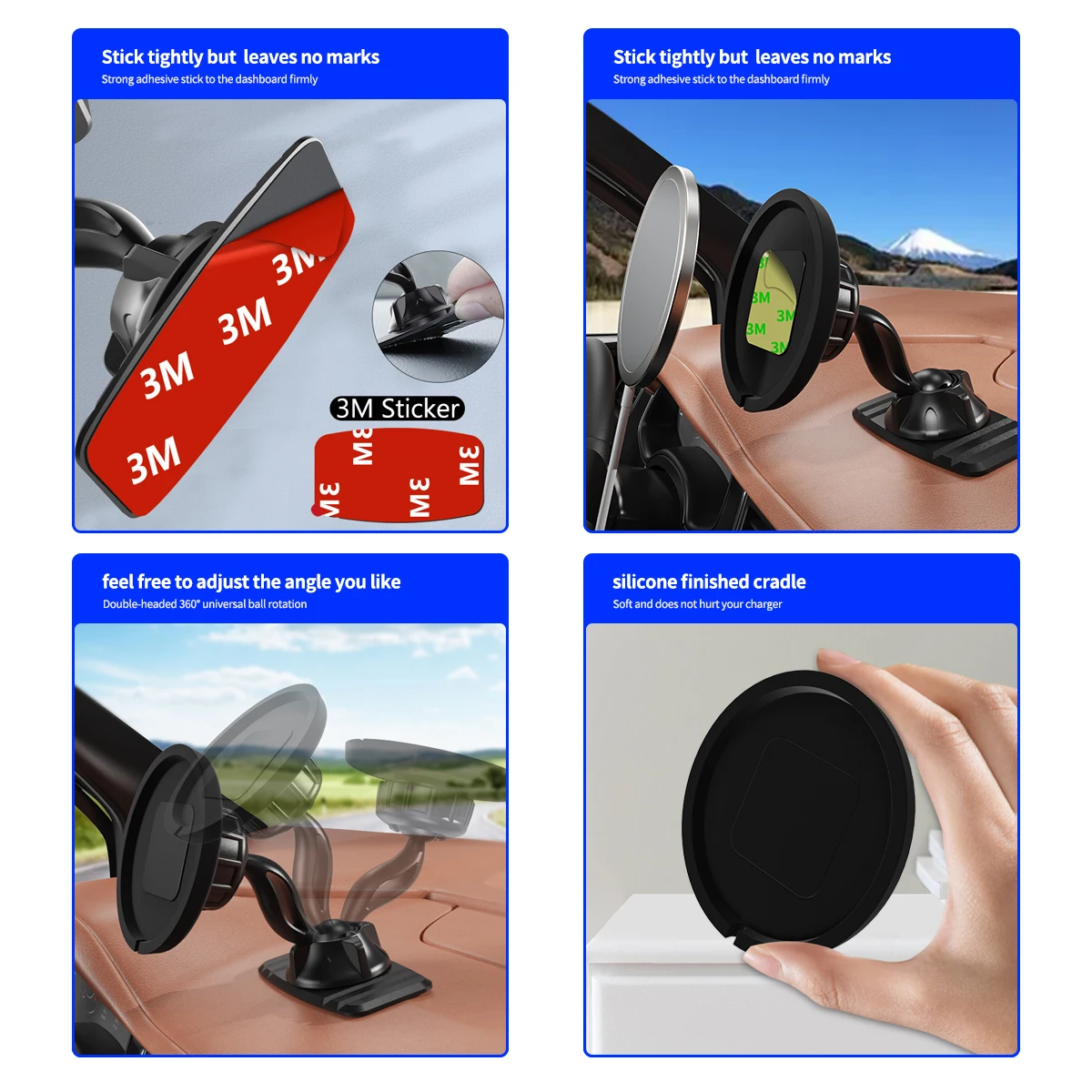 Stick tightly but leaves no marks
Strong adhesive stick to the dashboard firmly

3M 3M 3M 3M

3M Sticker

3M 3M 3M 3M

Stick tightly but leaves no marks
Strong adhesive stick to the dashboard firmly

3M 3M 3M 3M

feel free to adjust the angle you like
Double-headed 360° universal ball rotation

silicone finished cradle
Soft and does not hurt your charger