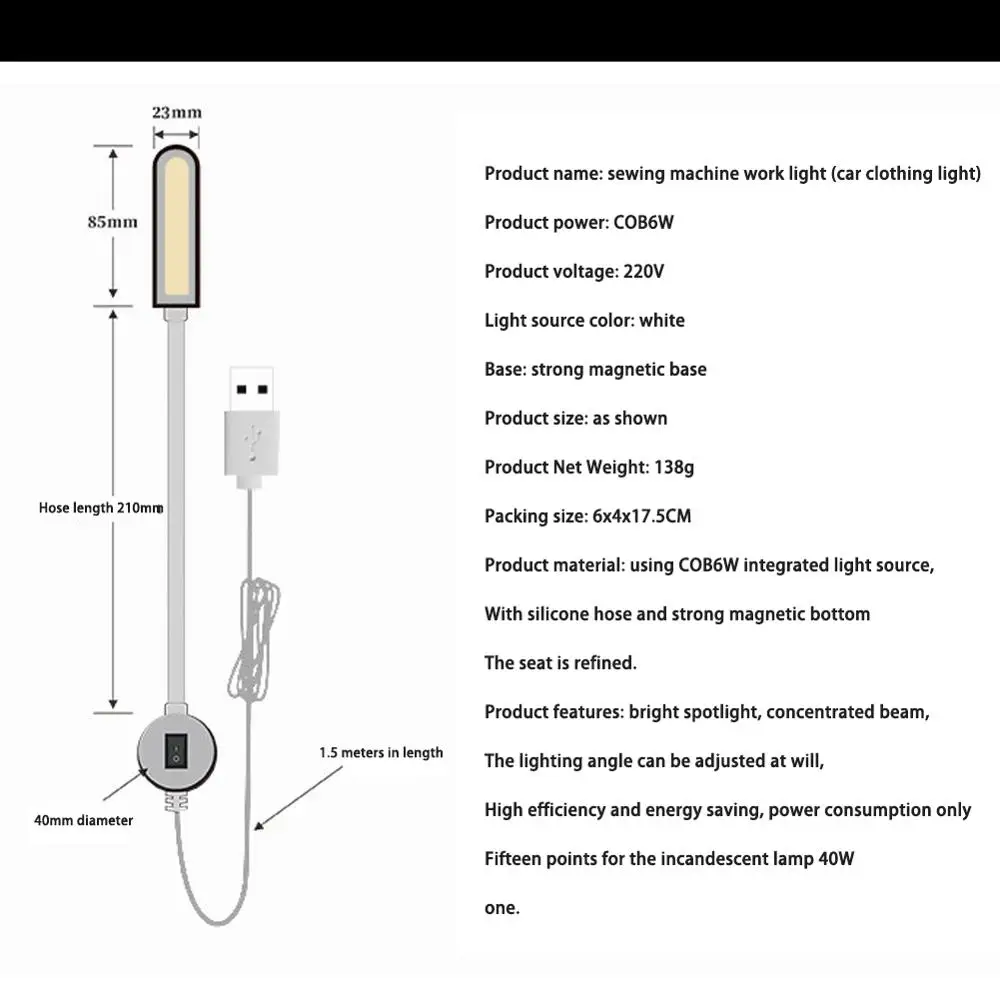 23mm

85mm

Hose length 210mm

1.5 meters in length

40mm diameter

Product name: sewing machine work light (car clothing light)

Product power: COB6W

Product voltage: 220V

Light source color: white

Base: strong magnetic base

Product size: as shown

Product Net Weight: 138g

Packing size: 6x4x17.5CM

Product material: using COB6W integrated light source,

With silicone hose and strong magnetic bottom

The seat is refined.

Product features: bright spotlight, concentrated beam,

The lighting angle can be adjusted at will,

High efficiency and energy saving, power consumption only

Fifteen points for the incandescent lamp 40W

one.