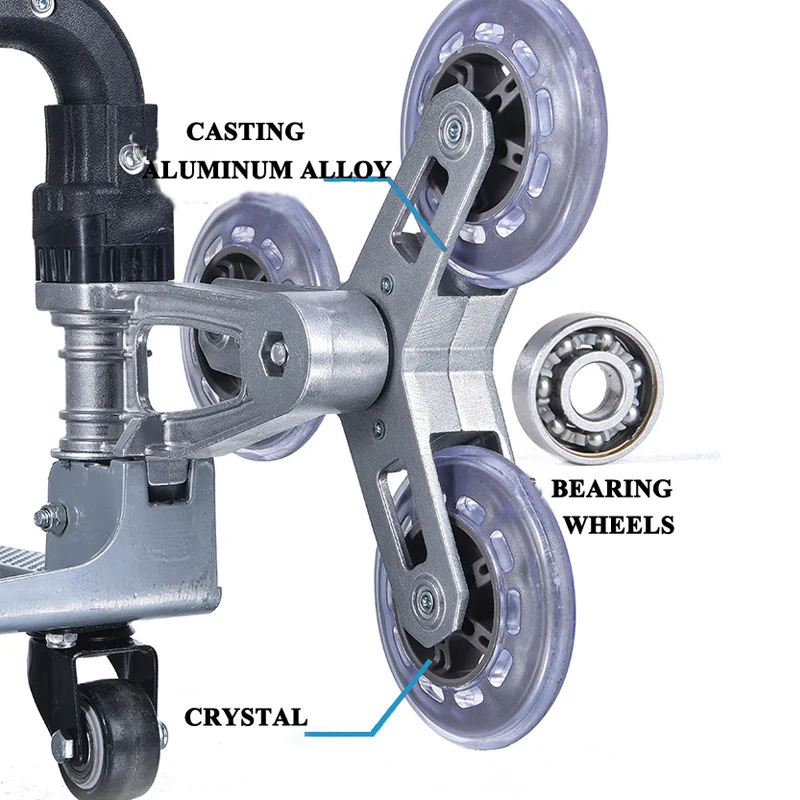 CASTING
ALUMINUM ALLOY

BEARING
WHEELS

CRYSTAL