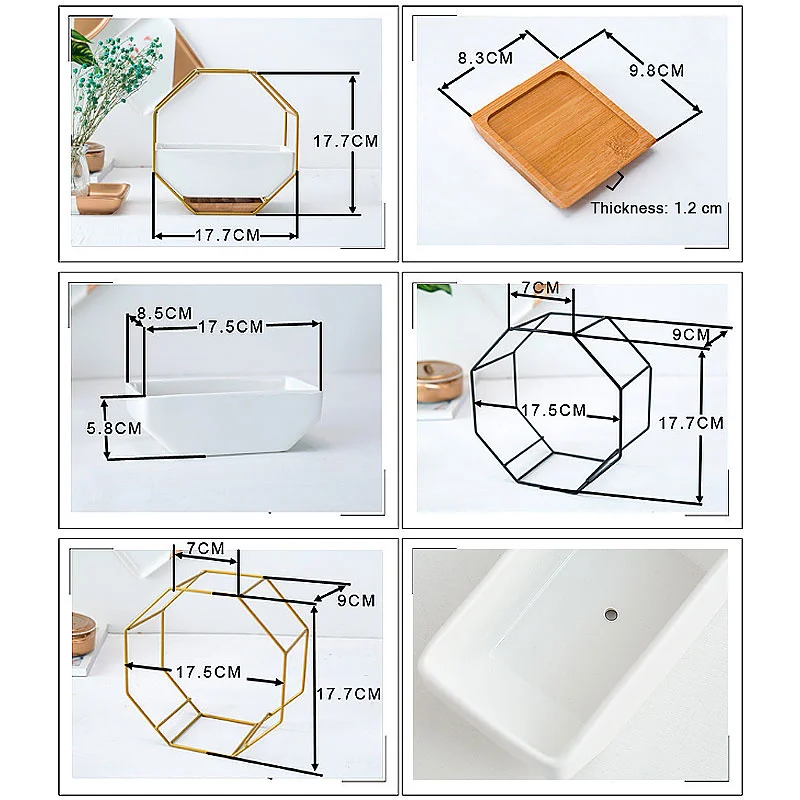 17.7CM
17.7CM

8.3CM
9.8CM
Thickness: 1.2 cm

8.5CM
17.5CM
5.8CM

7CM
9CM
17.5CM
17.7CM

7CM
9CM
17.5CM
17.7CM