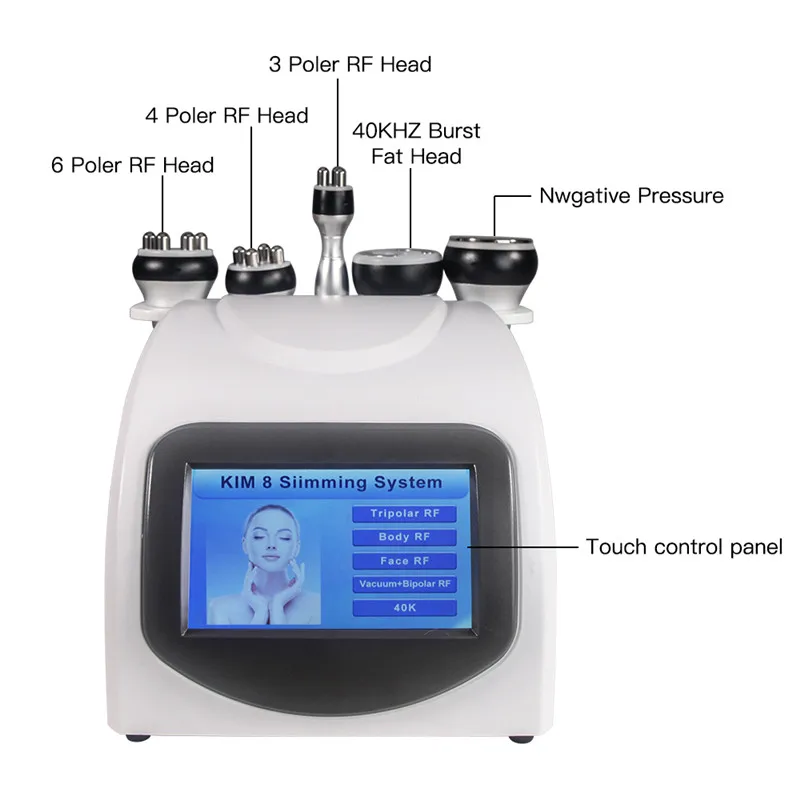 3 Poler RF Head

4 Poler RF Head

40KHZ Burst Fat Head

6 Poler RF Head

Nwgative Pressure

KIM 8 Siimming System

Tripolar RF

Body RF

Face RF

Vacuum+Bipolar RF

40K

Touch control panel