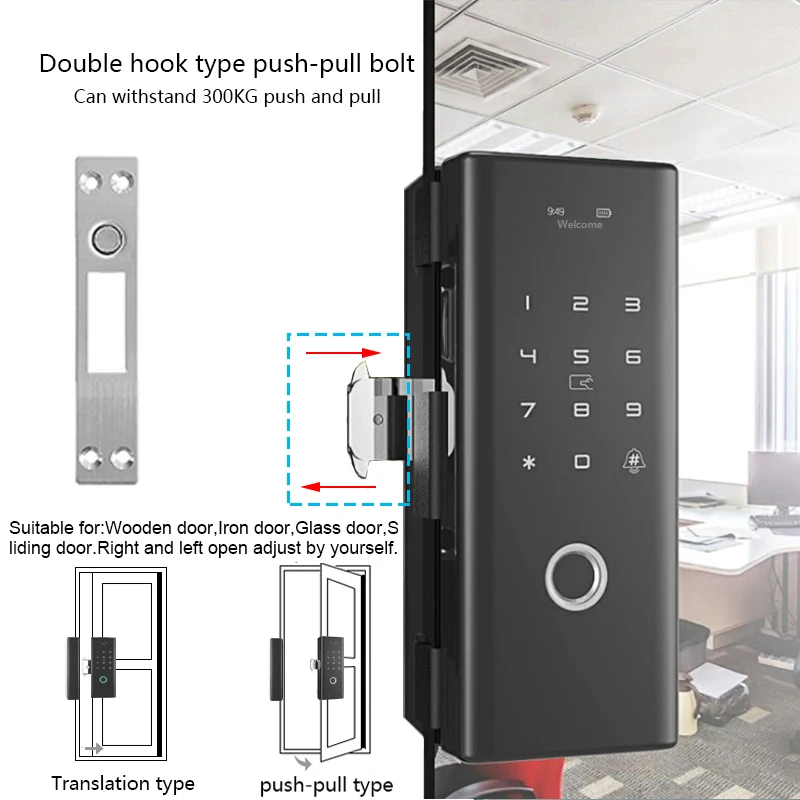 Double hook type push-pull bolt
Can withstand 300KG push and pull

9:49
Welcome

1 2 3
4 5 6
7 8 9
* 0 #

Suitable for:Wooden door,Iron door,Glass door,S liding door.Right and left open adjust by yourself.

Translation type

push-pull type