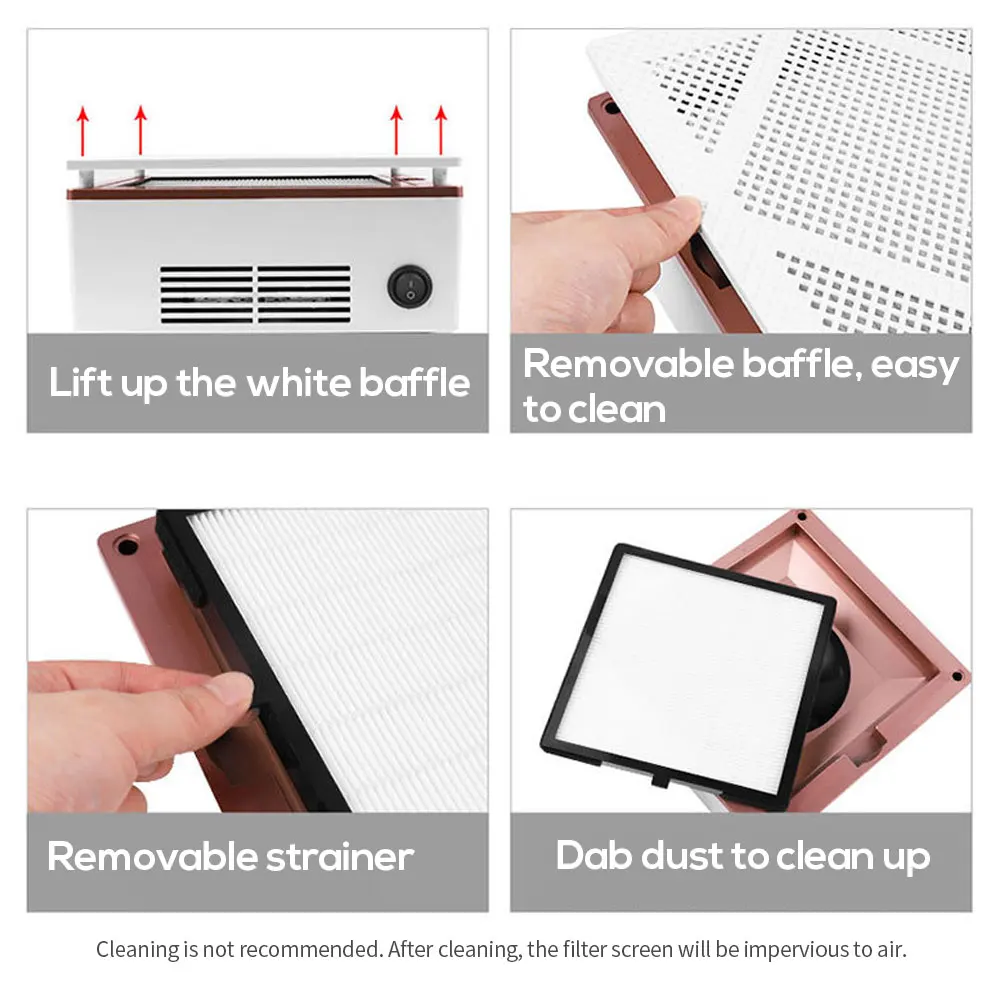 Lift up the white baffle

Removable baffle, easy to clean

Removable strainer

Dab dust to clean up

Cleaning is not recommended. After cleaning, the filter screen will be impervious to air.