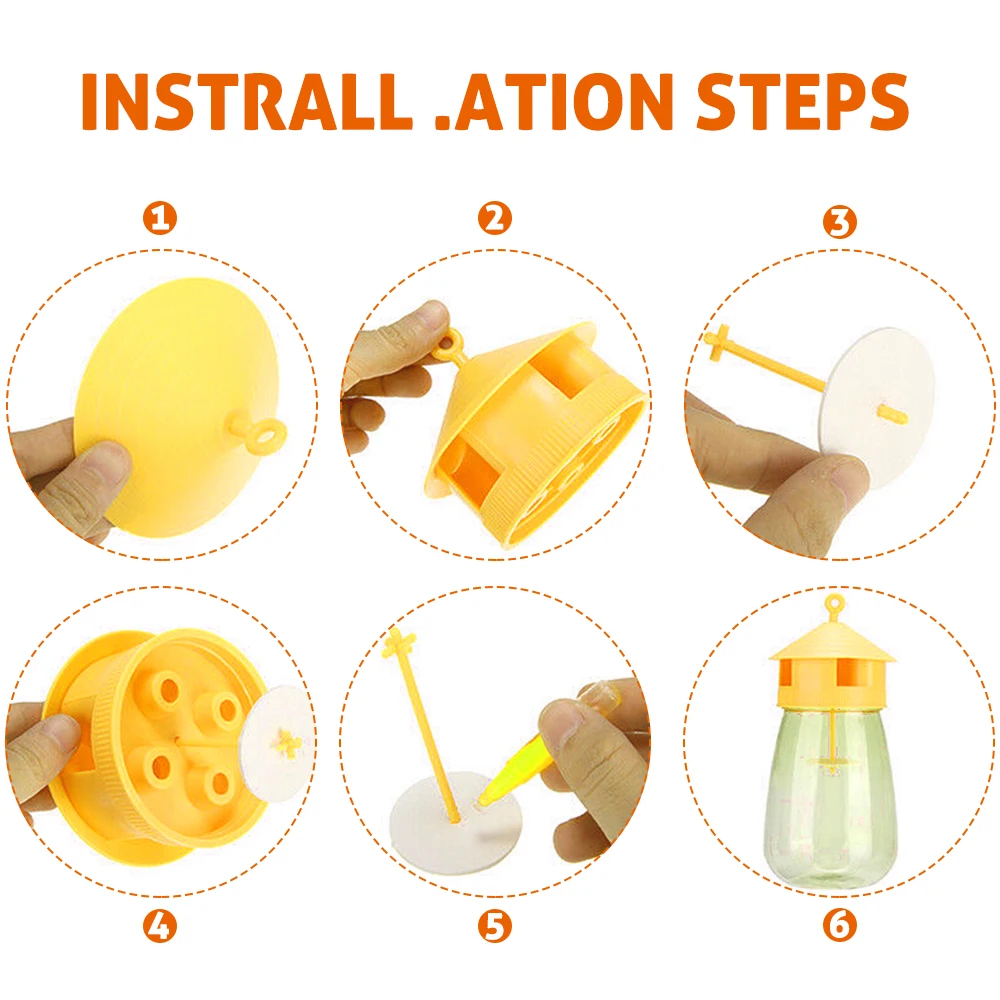 INSTRALL .ATION STEPS

1

2

3

4

5

6