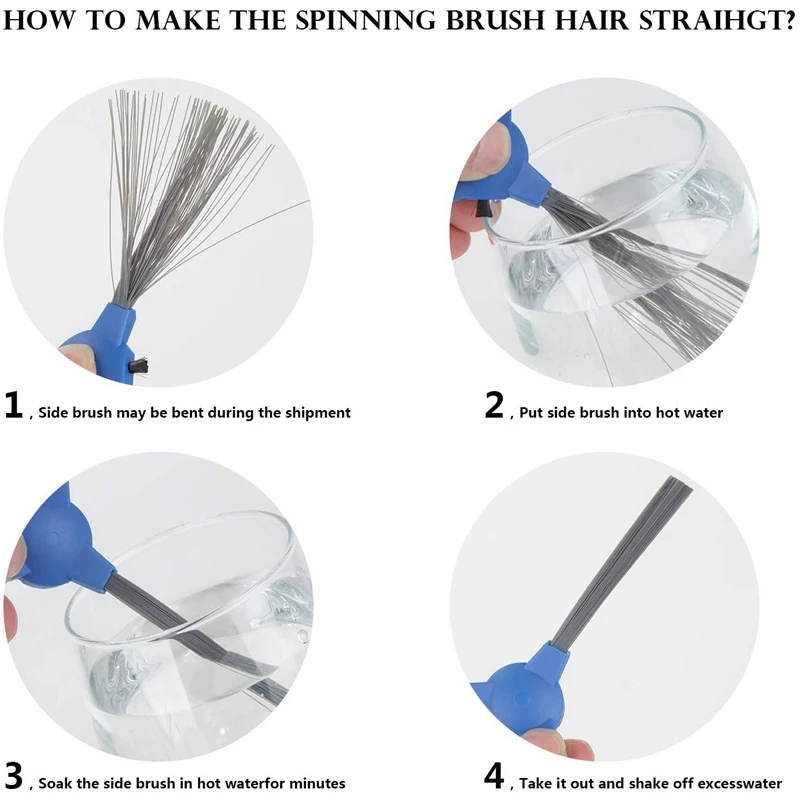 HOW TO MAKE THE SPINNING BRUSH HAIR STRAIHGT?

1 , Side brush may be bent during the shipment

2 , Put side brush into hot water

3 , Soak the side brush in hot waterfor minutes

4 , Take it out and shake off excesswater